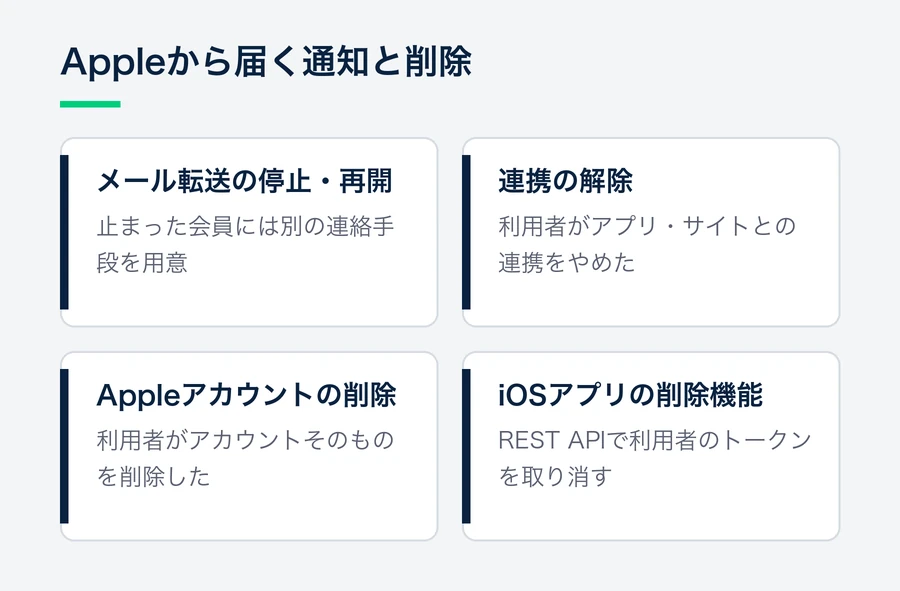 Appleから届く通知と削除

メール転送の停止・再開
止まった会員には別の連絡手段を用意

連携の解除
利用者がアプリ・サイトとの連携をやめた

Appleアカウントの削除
利用者がアカウントそのものを削除した

iOSアプリの削除機能
REST APIで利用者のトークンを取り消す