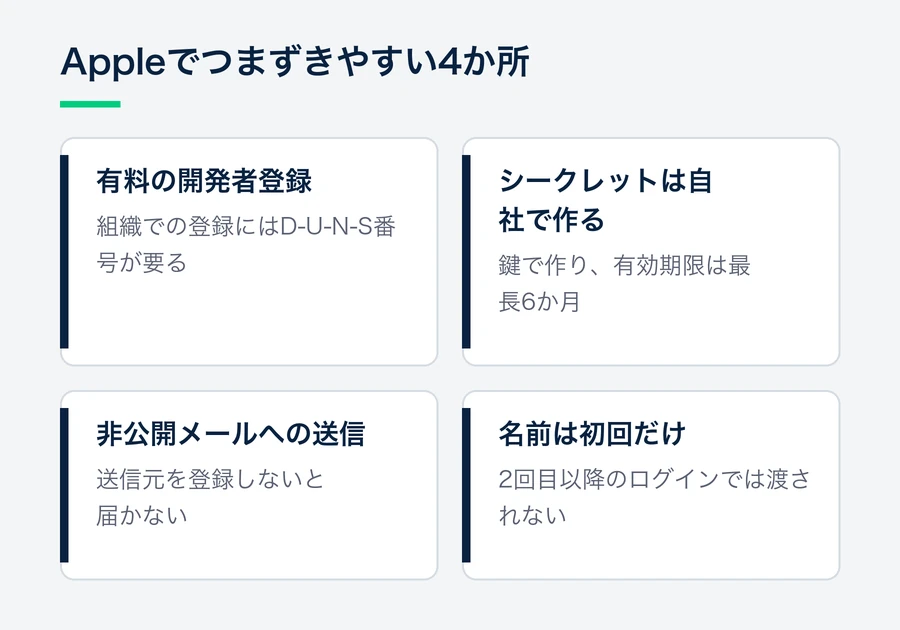 Appleでつまずきやすい4か所

有料の開発者登録

組織での登録にはD-U-N-S番号が要る

シークレットは自社で作る

鍵で作り、有効期限は最長6か月

非公開メールへの送信

送信元を登録しないと届かない

名前は初回だけ

2回目以降のログインでは渡されない