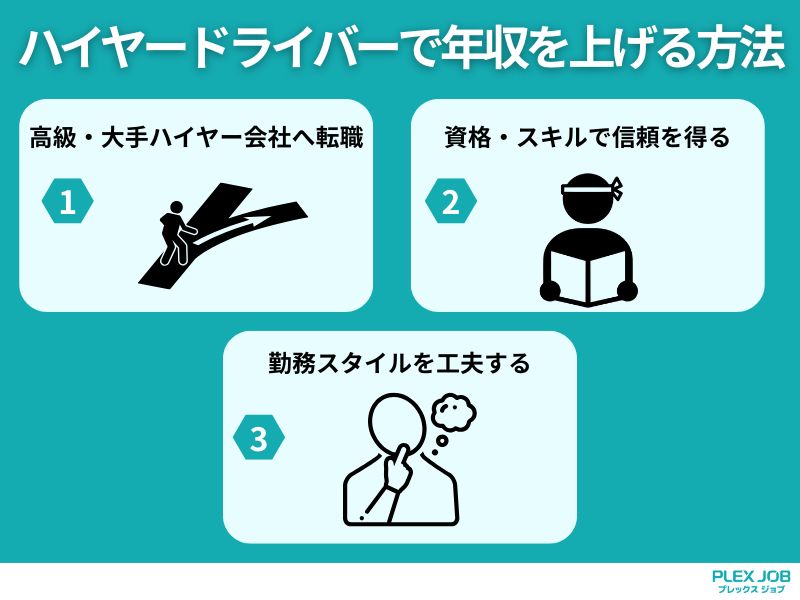 ハイヤードライバーで年収を上げる方法

高級・大手ハイヤー会社へ転職

1

資格・スキルで信頼を得る

2

勤務スタイルを工夫する

3

PLEX JOB
プレックス ジョブ