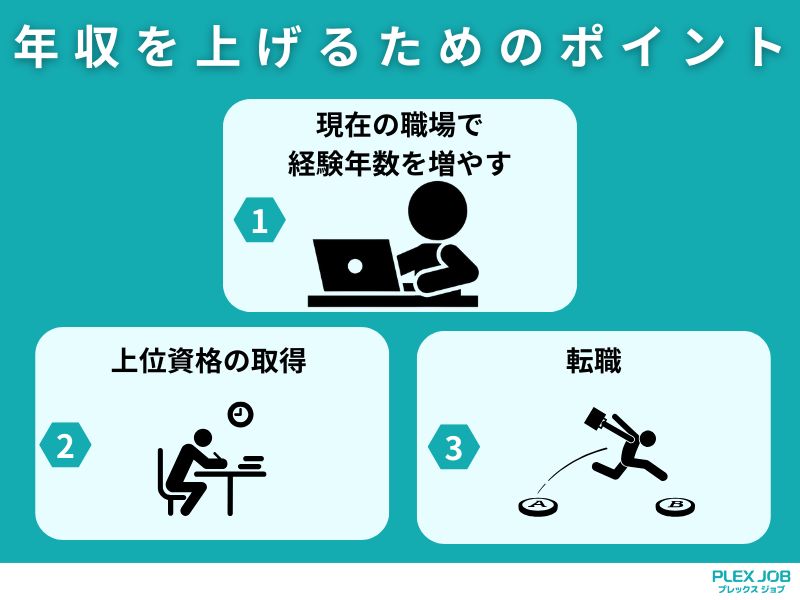 年収を上げるためのポイント

現在の職場で
経験年数を増やす

1

上位資格の取得

2

転職

3

A

B

PLEX JOB
プレックス ジョブ