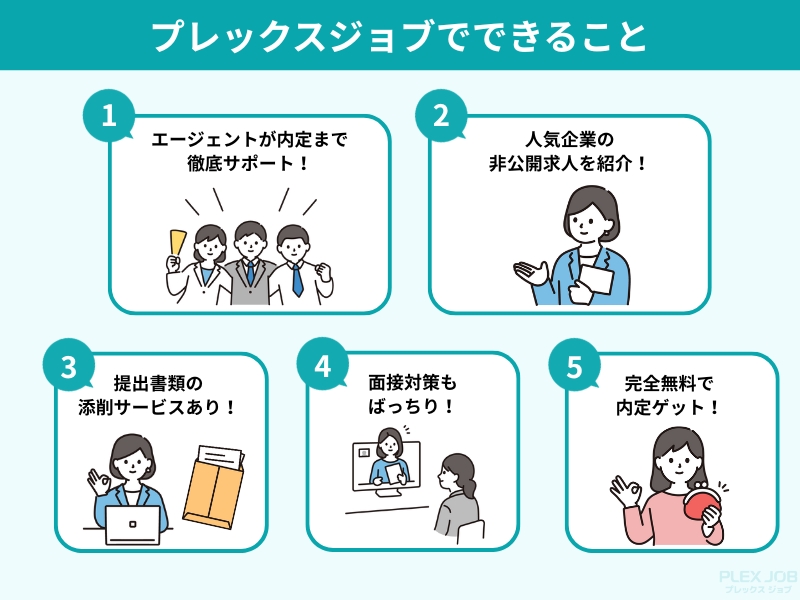 プレックスジョブでできること

1
エージェントが内定まで徹底サポート！

2
人気企業の非公開求人を紹介！

3
提出書類の添削サービスあり！

4
面接対策もばっちり！

5
完全無料で内定ゲット！

PLEX JOB
プレックス ジョブ