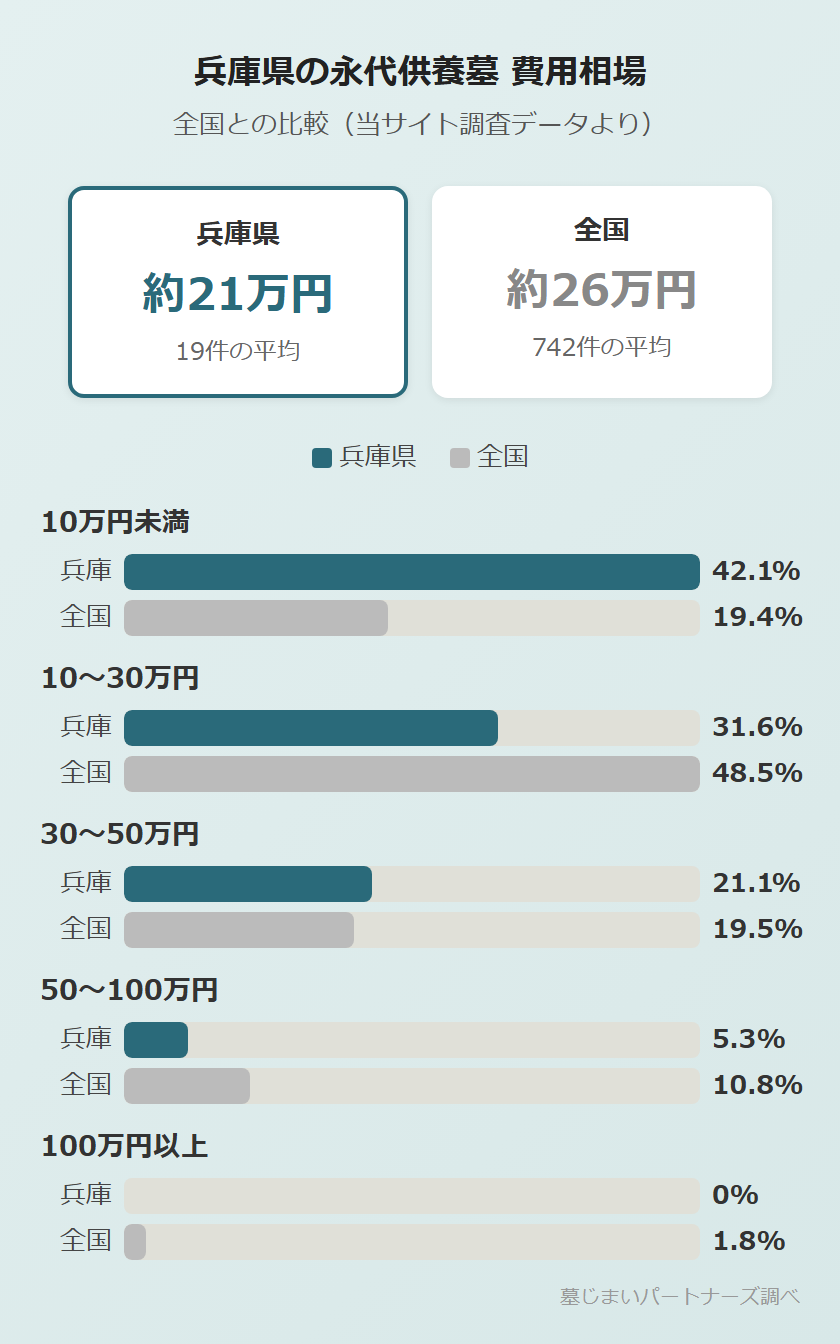 兵庫県の永代供養墓 費用相場

全国との比較（当サイト調査データより）

兵庫県
約21万円
19件の平均

全国
約26万円
742件の平均

兵庫県　全国

10万円未満
兵庫 42.1%
全国 19.4%

10〜30万円
兵庫 31.6%
全国 48.5%

30〜50万円
兵庫 21.1%
全国 19.5%

50〜100万円
兵庫 5.3%
全国 10.8%

100万円以上
兵庫 0%
全国 1.8%

墓じまいパートナーズ調べ