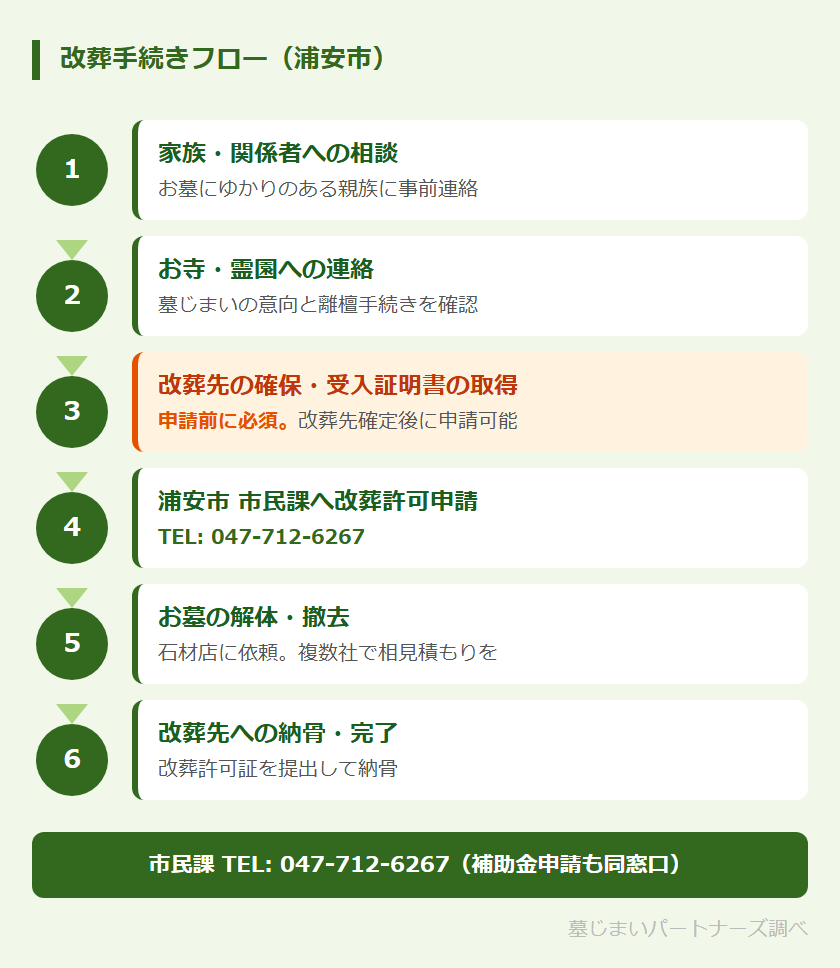 改葬手続きフロー（浦安市）

1
家族・関係者への相談
お墓にゆかりのある親族に事前連絡

2
お寺・霊園への連絡
墓じまいの意向と離檀手続きを確認

3
改葬先の確保・受入証明書の取得
申請前に必須。改葬先確定後に申請可能

4
浦安市 市民課へ改葬許可申請
TEL: 047-712-6267

5
お墓の解体・撤去
石材店に依頼。複数社で相見積もりを

6
改葬先への納骨・完了
改葬許可証を提出して納骨

市民課 TEL: 047-712-6267（補助金申請も同窓口）

墓じまいパートナーズ調べ