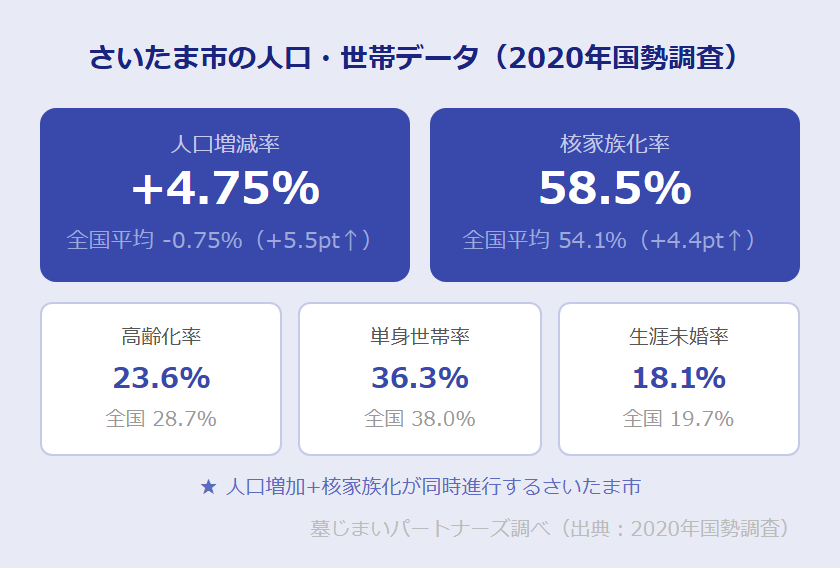 さいたま市の人口・世帯データ（2020年国勢調査）

人口増減率
+4.75%
全国平均 -0.75%（+5.5pt↑）

核家族化率
58.5%
全国平均 54.1%（+4.4pt↑）

高齢化率
23.6%
全国 28.7%

単身世帯率
36.3%
全国 38.0%

生涯未婚率
18.1%
全国 19.7%

★ 人口増加+核家族化が同時進行するさいたま市

墓じまいパートナーズ調べ（出典：2020年国勢調査）