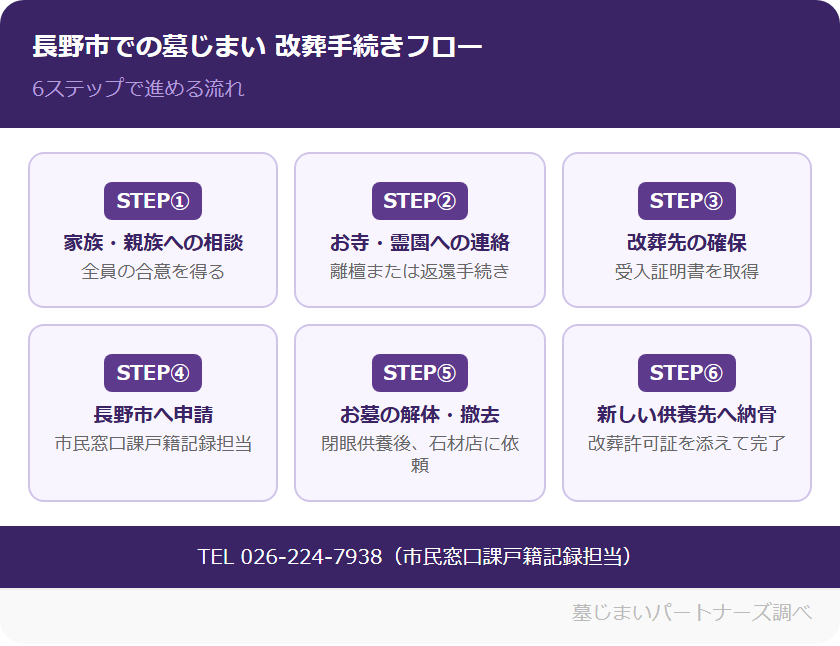 長野市での墓じまい 改葬手続きフロー

6ステップで進める流れ

STEP①
家族・親族への相談
全員の合意を得る

STEP②
お寺・霊園への連絡
離檀または返還手続き

STEP③
改葬先の確保
受入証明書を取得

STEP④
長野市へ申請
市民窓口課戸籍記録担当

STEP⑤
お墓の解体・撤去
閉眼供養後、石材店に依頼

STEP⑥
新しい供養先へ納骨
改葬許可証を添えて完了

TEL 026-224-7938（市民窓口課戸籍記録担当）

墓じまいパートナーズ調べ