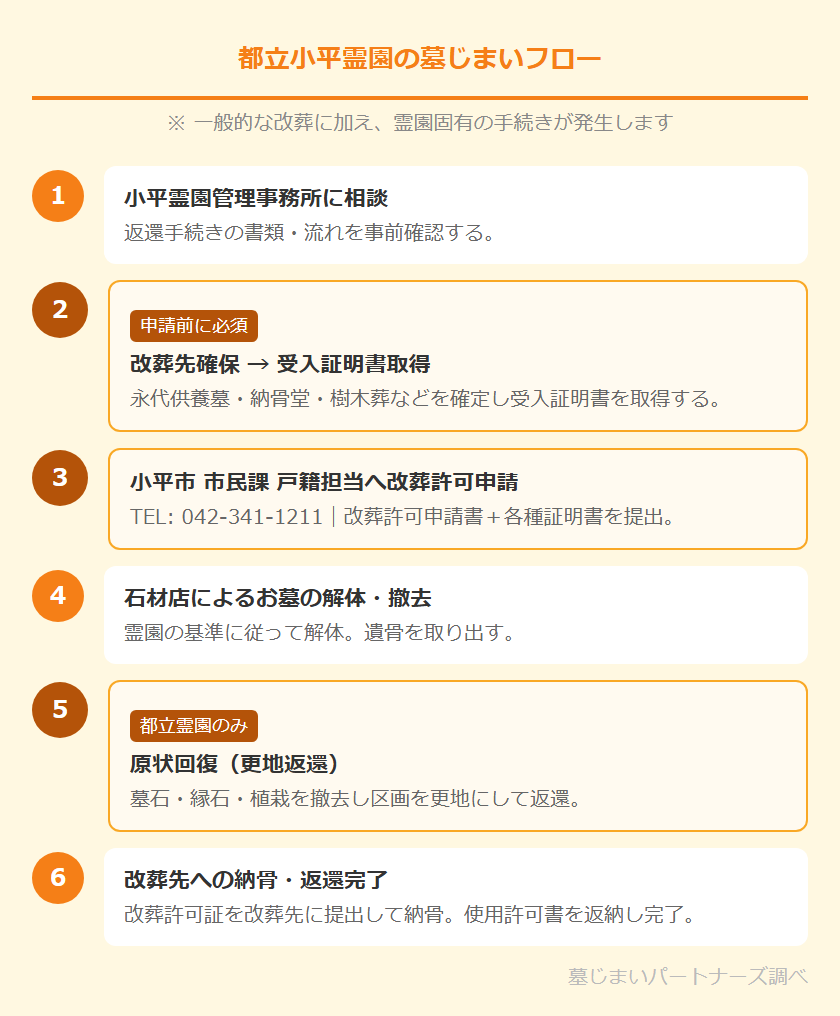 都立小平霊園の墓じまいフロー

※ 一般的な改葬に加え、霊園固有の手続きが発生します

1

小平霊園管理事務所に相談

返還手続きの書類・流れを事前確認する。

2

申請前に必須

改葬先確保 → 受入証明書取得

永代供養墓・納骨堂・樹木葬などを確定し受入証明書を取得する。

3

小平市 市民課 戸籍担当へ改葬許可申請

TEL: 042-341-1211｜改葬許可申請書＋各種証明書を提出。

4

石材店によるお墓の解体・撤去

霊園の基準に従って解体。遺骨を取り出す。

5

都立霊園のみ

原状回復（更地返還）

墓石・縁石・植栽を撤去し区画を更地にして返還。

6

改葬先への納骨・返還完了

改葬許可証を改葬先に提出して納骨。使用許可書を返納し完了。

墓じまいパートナーズ調べ