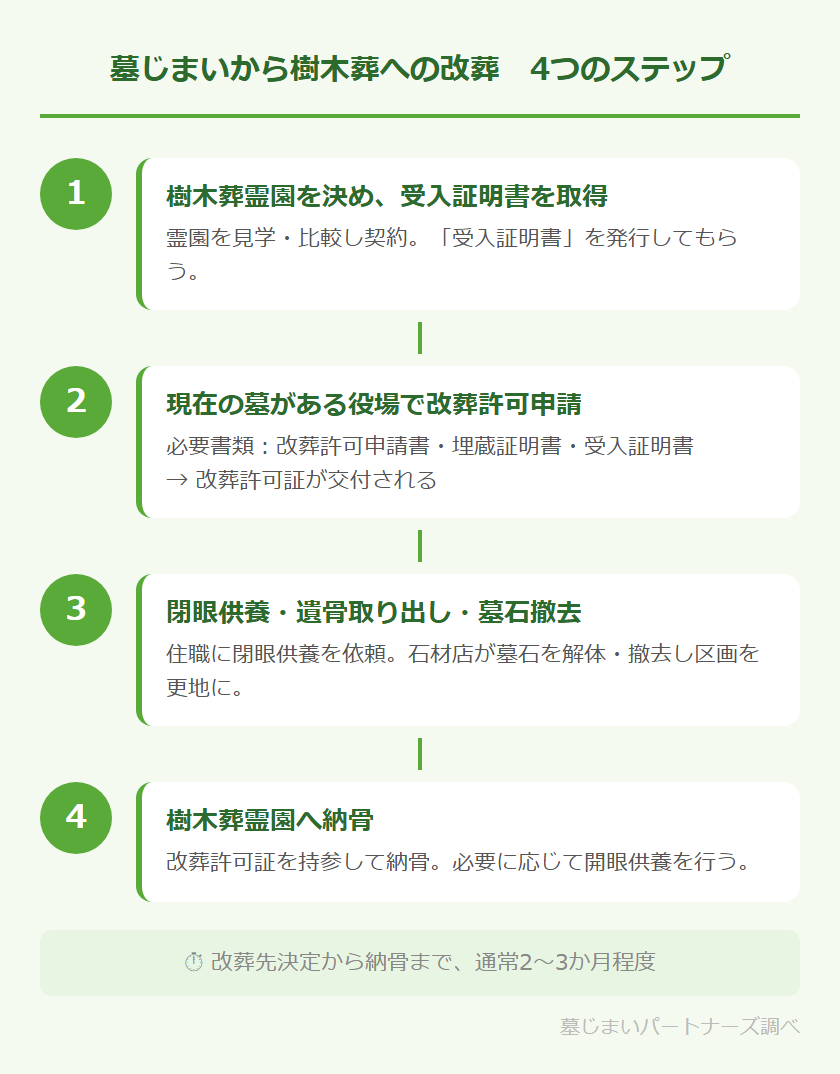 墓じまいから樹木葬への改葬　4つのステップ

1

樹木葬霊園を決め、受入証明書を取得

霊園を見学・比較し契約。「受入証明書」を発行してもらう。

2

現在の墓がある役場で改葬許可申請

必要書類：改葬許可申請書・埋蔵証明書・受入証明書
→ 改葬許可証が交付される

3

閉眼供養・遺骨取り出し・墓石撤去

住職に閉眼供養を依頼。石材店が墓石を解体・撤去し区画を更地に。

4

樹木葬霊園へ納骨

改葬許可証を持参して納骨。必要に応じて開眼供養を行う。

⏱ 改葬先決定から納骨まで、通常2〜3か月程度

墓じまいパートナーズ調べ