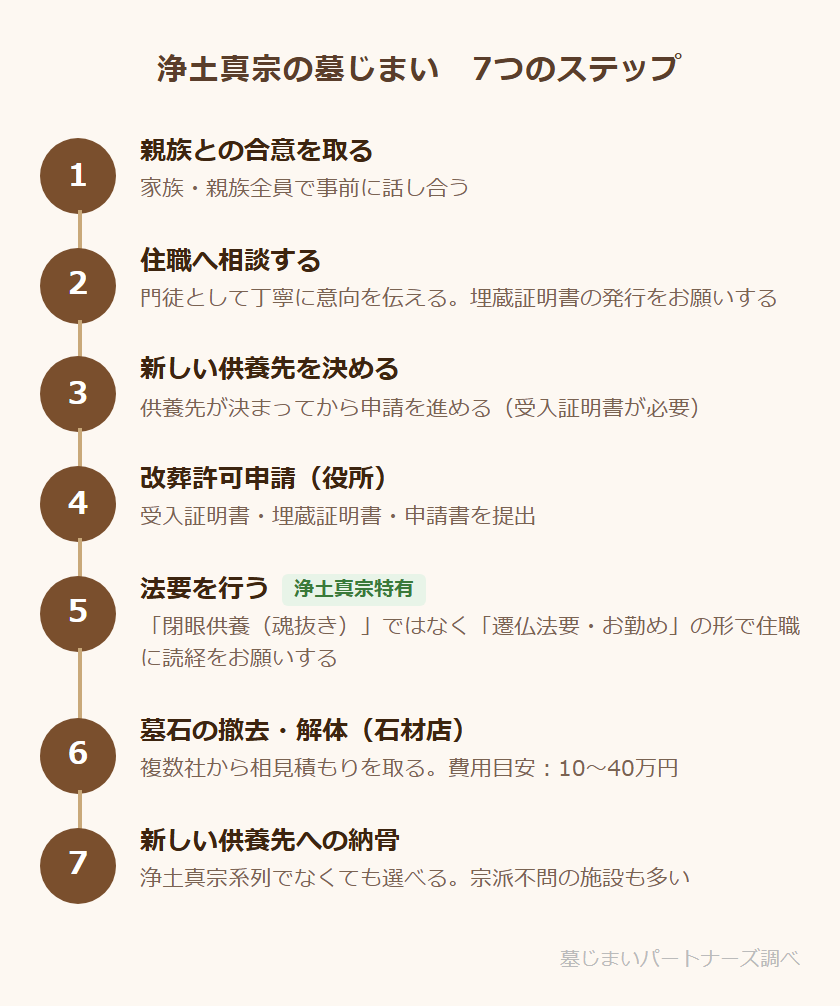 浄土真宗の墓じまい　7つのステップ

1
親族との合意を取る
家族・親族全員で事前に話し合う

2
住職へ相談する
門徒として丁寧に意向を伝える。埋蔵証明書の発行をお願いする

3
新しい供養先を決める
供養先が決まってから申請を進める（受入証明書が必要）

4
改葬許可申請（役所）
受入証明書・埋蔵証明書・申請書を提出

5
法要を行う　浄土真宗特有
「閉眼供養（魂抜き）」ではなく「遷仏法要・お勤め」の形で住職に読経をお願いする

6
墓石の撤去・解体（石材店）
複数社から相見積もりを取る。費用目安：10〜40万円

7
新しい供養先への納骨
浄土真宗系列でなくても選べる。宗派不問の施設も多い

墓じまいパートナーズ調べ