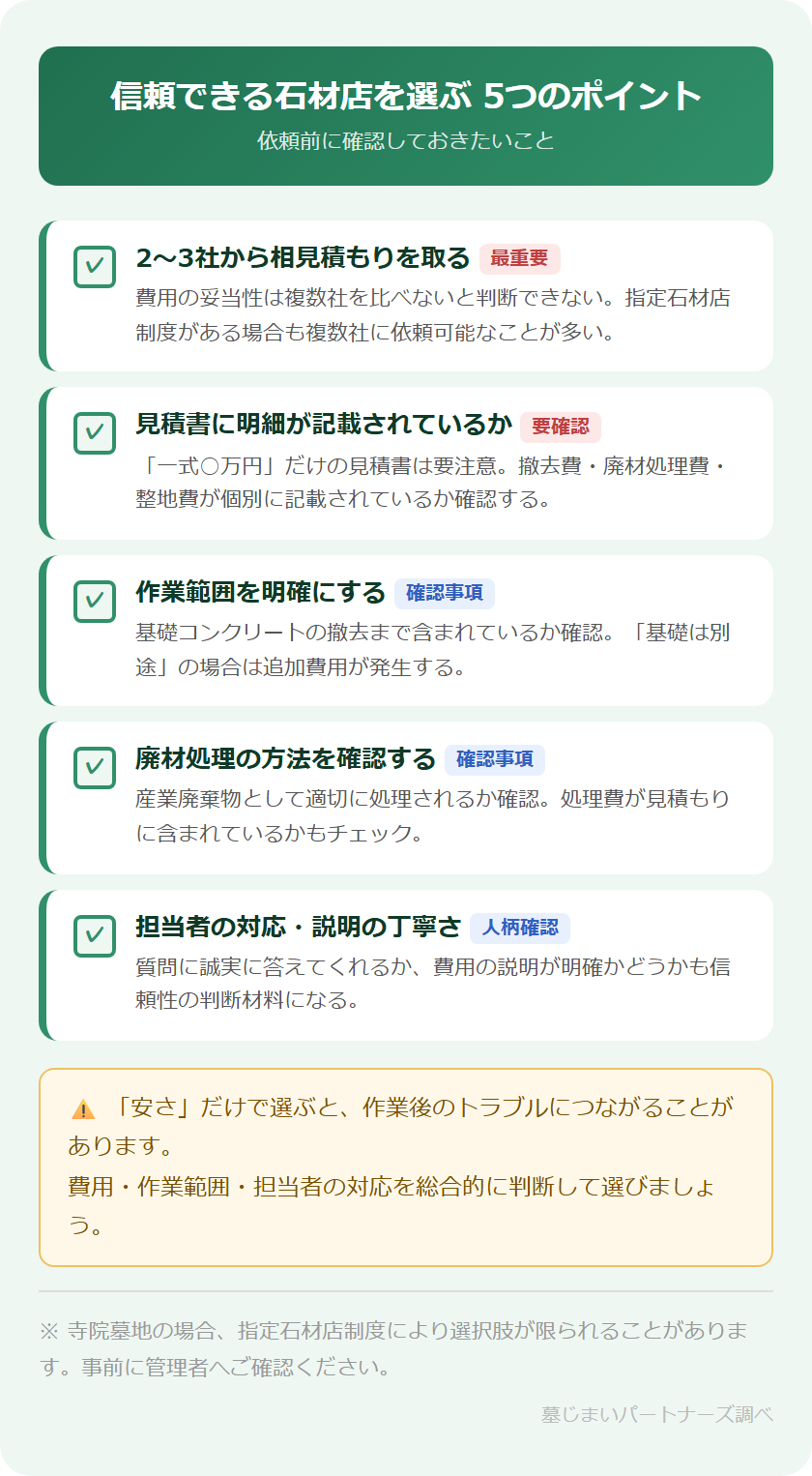 信頼できる石材店を選ぶ 5つのポイント
依頼前に確認しておきたいこと

✓ 2〜3社から相見積もりを取る 最重要
費用の妥当性は複数社を比べないと判断できない。指定石材店制度がある場合も複数社に依頼可能なことが多い。

✓ 見積書に明細が記載されているか 要確認
「一式○万円」だけの見積書は要注意。撤去費・廃材処理費・整地費が個別に記載されているか確認する。

✓ 作業範囲を明確にする 確認事項
基礎コンクリートの撤去まで含まれているか確認。「基礎は別途」の場合は追加費用が発生する。

✓ 廃材処理の方法を確認する 確認事項
産業廃棄物として適切に処理されるか確認。処理費が見積もりに含まれているかもチェック。

✓ 担当者の対応・説明の丁寧さ 人柄確認
質問に誠実に答えてくれるか、費用の説明が明確かどうかも信頼性の判断材料になる。

⚠ 「安さ」だけで選ぶと、作業後のトラブルにつながることがあります。
費用・作業範囲・担当者の対応を総合的に判断して選びましょう。

※ 寺院墓地の場合、指定石材店制度により選択肢が限られることがあります。事前に管理者へご確認ください。

墓じまいパートナーズ調べ