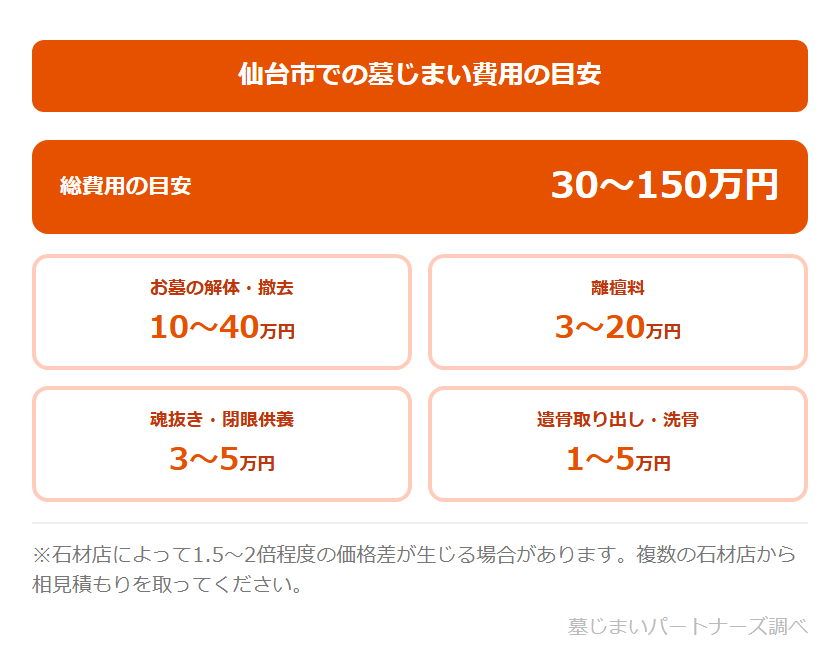 仙台市での墓じまい費用の目安

総費用の目安

30〜150万円

お墓の解体・撤去

10〜40万円

離檀料

3〜20万円

魂抜き・閉眼供養

3〜5万円

遺骨取り出し・洗骨

1〜5万円

※石材店によって1.5〜2倍程度の価格差が生じる場合があります。複数の石材店から相見積もりを取ってください。

墓じまいパートナーズ調べ