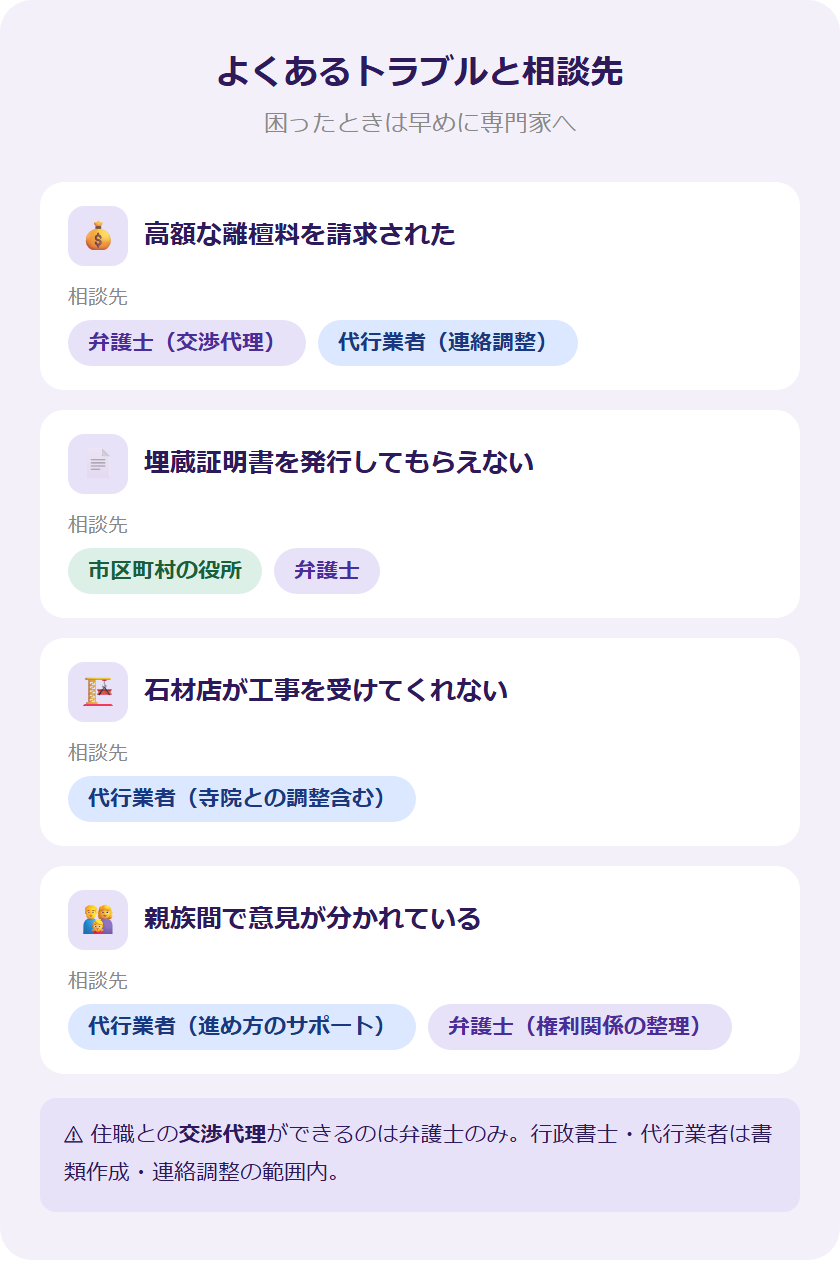 よくあるトラブルと相談先

困ったときは早めに専門家へ

高額な離檀料を請求された

相談先

弁護士（交渉代理）

代行業者（連絡調整）

埋蔵証明書を発行してもらえない

相談先

市区町村の役所

弁護士

石材店が工事を受けてくれない

相談先

代行業者（寺院との調整含む）

親族間で意見が分かれている

相談先

代行業者（進め方のサポート）

弁護士（権利関係の整理）

⚠ 住職との交渉代理ができるのは弁護士のみ。行政書士・代行業者は書類作成・連絡調整の範囲内。