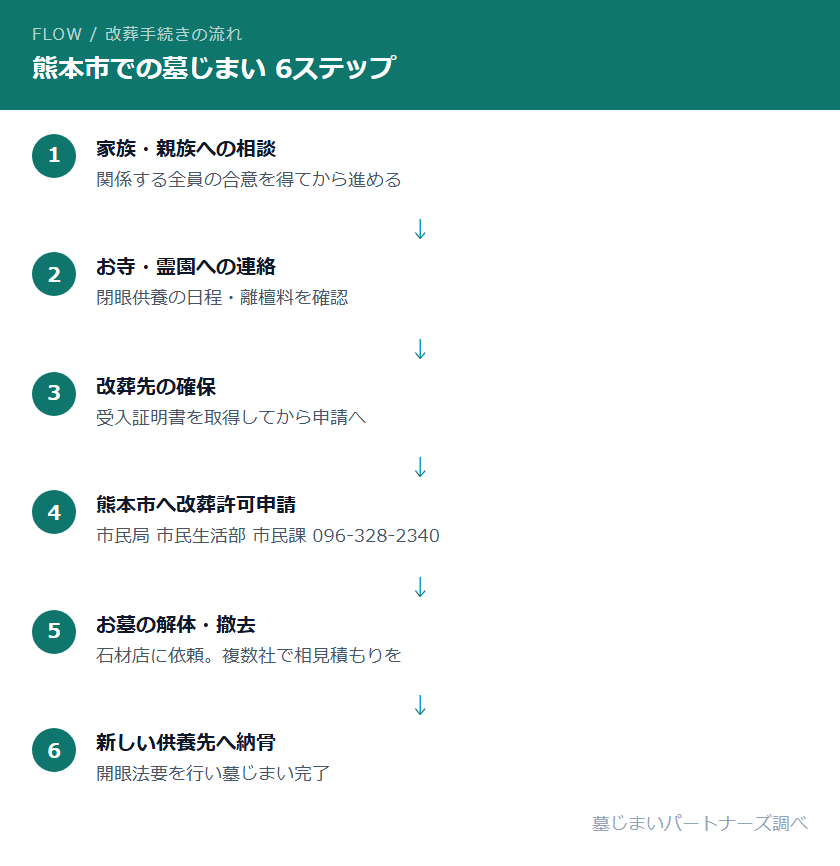 FLOW / 改葬手続きの流れ

熊本市での墓じまい 6ステップ

1
家族・親族への相談
関係する全員の合意を得てから進める

↓

2
お寺・霊園への連絡
閉眼供養の日程・離檀料を確認

↓

3
改葬先の確保
受入証明書を取得してから申請へ

↓

4
熊本市へ改葬許可申請
市民局 市民生活部 市民課 096-328-2340

↓

5
お墓の解体・撤去
石材店に依頼。複数社で相見積もりを

↓

6
新しい供養先へ納骨
開眼法要を行い墓じまい完了

墓じまいパートナーズ調べ