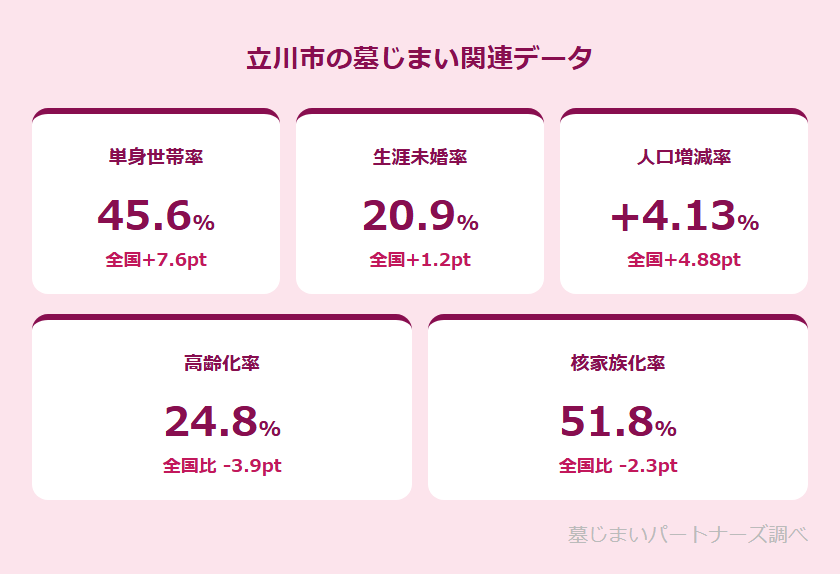 立川市の墓じまい関連データ

単身世帯率
45.6%
全国+7.6pt

生涯未婚率
20.9%
全国+1.2pt

人口増減率
+4.13%
全国+4.88pt

高齢化率
24.8%
全国比 -3.9pt

核家族化率
51.8%
全国比 -2.3pt

墓じまいパートナーズ調べ