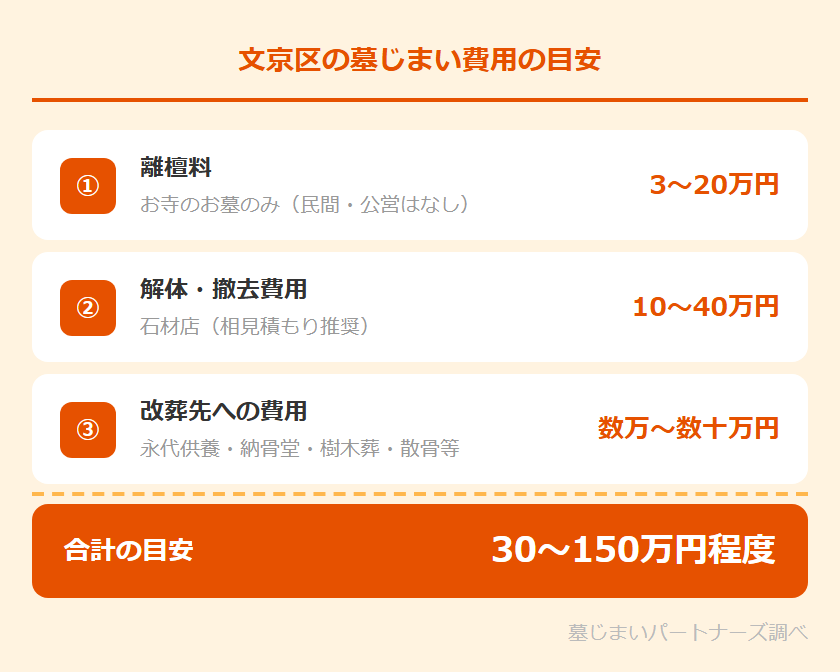 文京区の墓じまい費用の目安

①
離檀料
お寺のお墓のみ（民間・公営はなし）
3〜20万円

②
解体・撤去費用
石材店（相見積もり推奨）
10〜40万円

③
改葬先への費用
永代供養・納骨堂・樹木葬・散骨等
数万〜数十万円

合計の目安
30〜150万円程度

墓じまいパートナーズ調べ