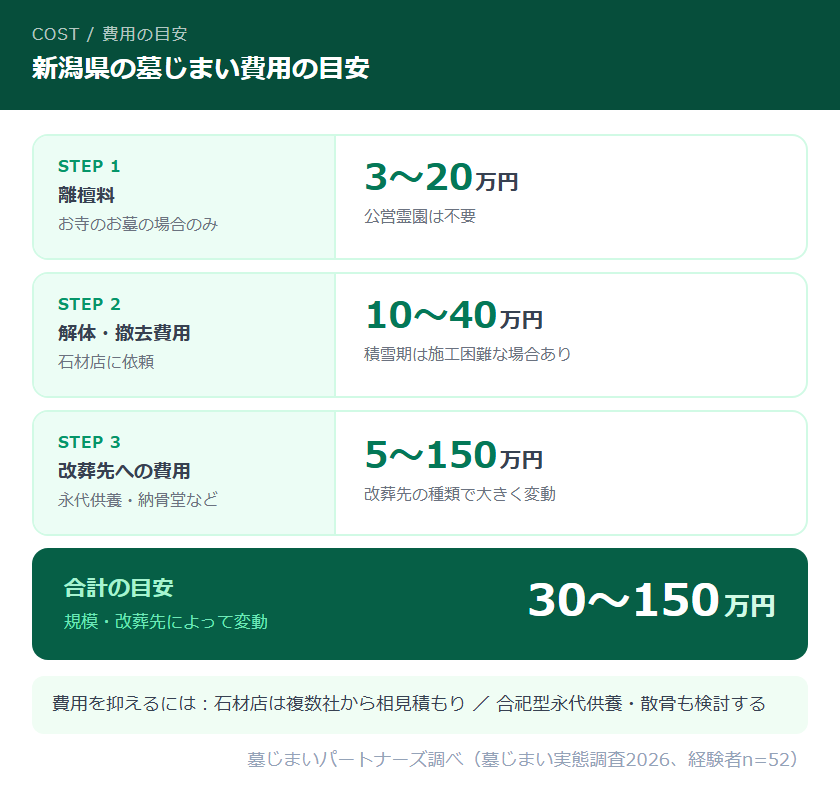 COST / 費用の目安

新潟県の墓じまい費用の目安

STEP 1
離檀料
お寺のお墓の場合のみ

3〜20万円
公営霊園は不要

STEP 2
解体・撤去費用
石材店に依頼

10〜40万円
積雪期は施工困難な場合あり

STEP 3
改葬先への費用
永代供養・納骨堂など

5〜150万円
改葬先の種類で大きく変動

合計の目安
規模・改葬先によって変動

30〜150万円

費用を抑えるには：石材店は複数社から相見積もり ／ 合祀型永代供養・散骨も検討する

墓じまいパートナーズ調べ（墓じまい実態調査2026、経験者n=52）