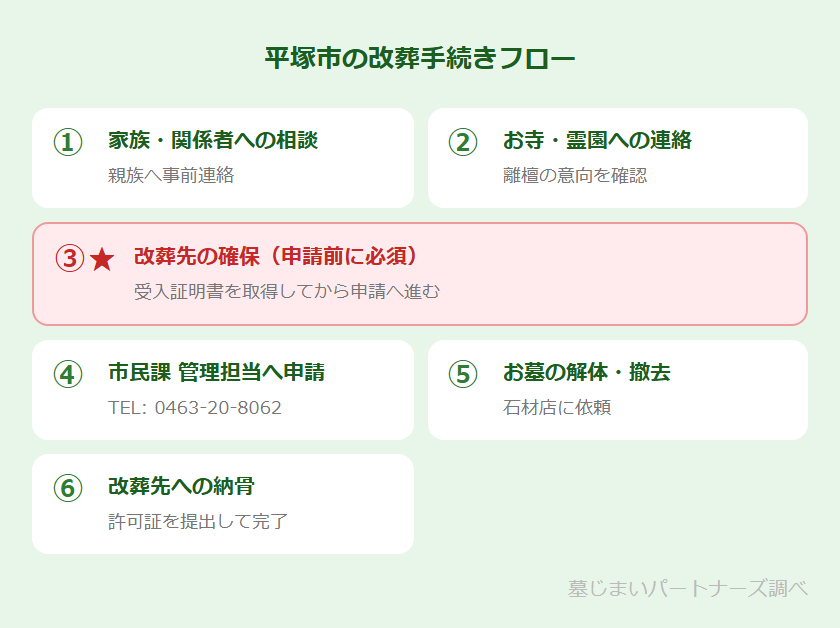 平塚市の改葬手続きフロー

① 家族・関係者への相談
親族へ事前連絡

② お寺・霊園への連絡
離檀の意向を確認

③★ 改葬先の確保（申請前に必須）
受入証明書を取得してから申請へ進む

④ 市民課 管理担当へ申請
TEL: 0463-20-8062

⑤ お墓の解体・撤去
石材店に依頼

⑥ 改葬先への納骨
許可証を提出して完了

墓じまいパートナーズ調べ