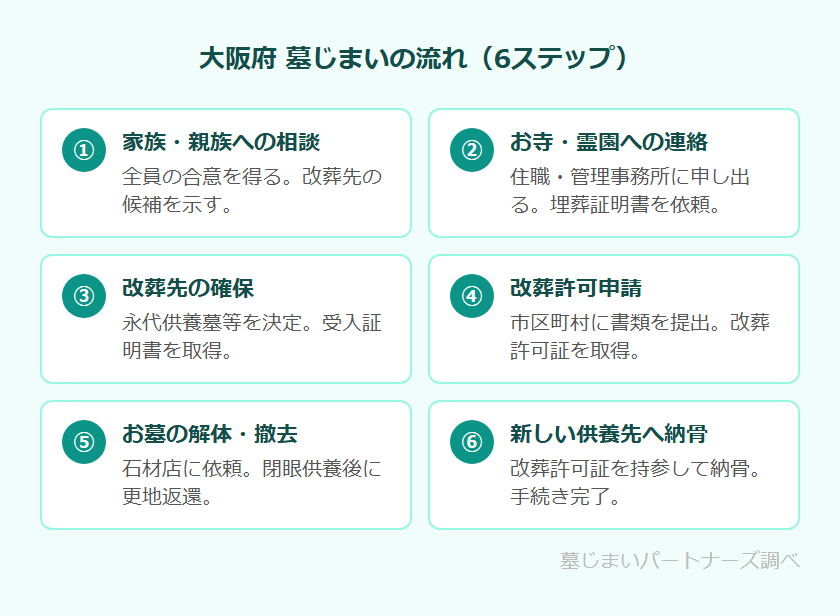 大阪府 墓じまいの流れ（6ステップ）

①
家族・親族への相談
全員の合意を得る。改葬先の候補を示す。

②
お寺・霊園への連絡
住職・管理事務所に申し出る。埋葬証明書を依頼。

③
改葬先の確保
永代供養墓等を決定。受入証明書を取得。

④
改葬許可申請
市区町村に書類を提出。改葬許可証を取得。

⑤
お墓の解体・撤去
石材店に依頼。閉眼供養後に更地返還。

⑥
新しい供養先へ納骨
改葬許可証を持参して納骨。手続き完了。

墓じまいパートナーズ調べ