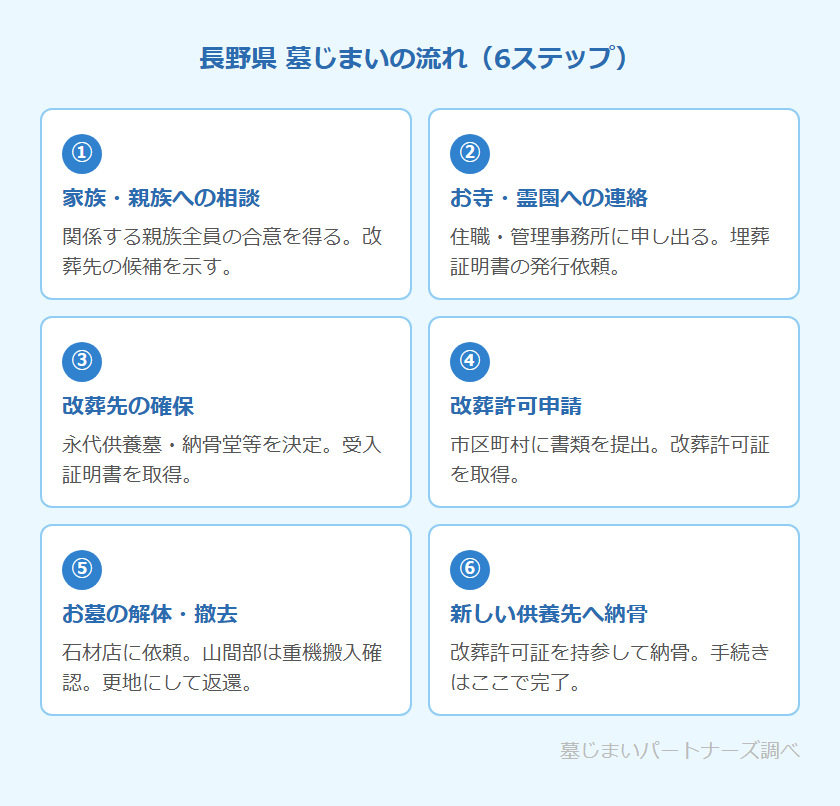 長野県 墓じまいの流れ（6ステップ）

①
家族・親族への相談
関係する親族全員の合意を得る。改葬先の候補を示す。

②
お寺・霊園への連絡
住職・管理事務所に申し出る。埋葬証明書の発行依頼。

③
改葬先の確保
永代供養墓・納骨堂等を決定。受入証明書を取得。

④
改葬許可申請
市区町村に書類を提出。改葬許可証を取得。

⑤
お墓の解体・撤去
石材店に依頼。山間部は重機搬入確認。更地にして返還。

⑥
新しい供養先へ納骨
改葬許可証を持参して納骨。手続きはここで完了。

墓じまいパートナーズ調べ