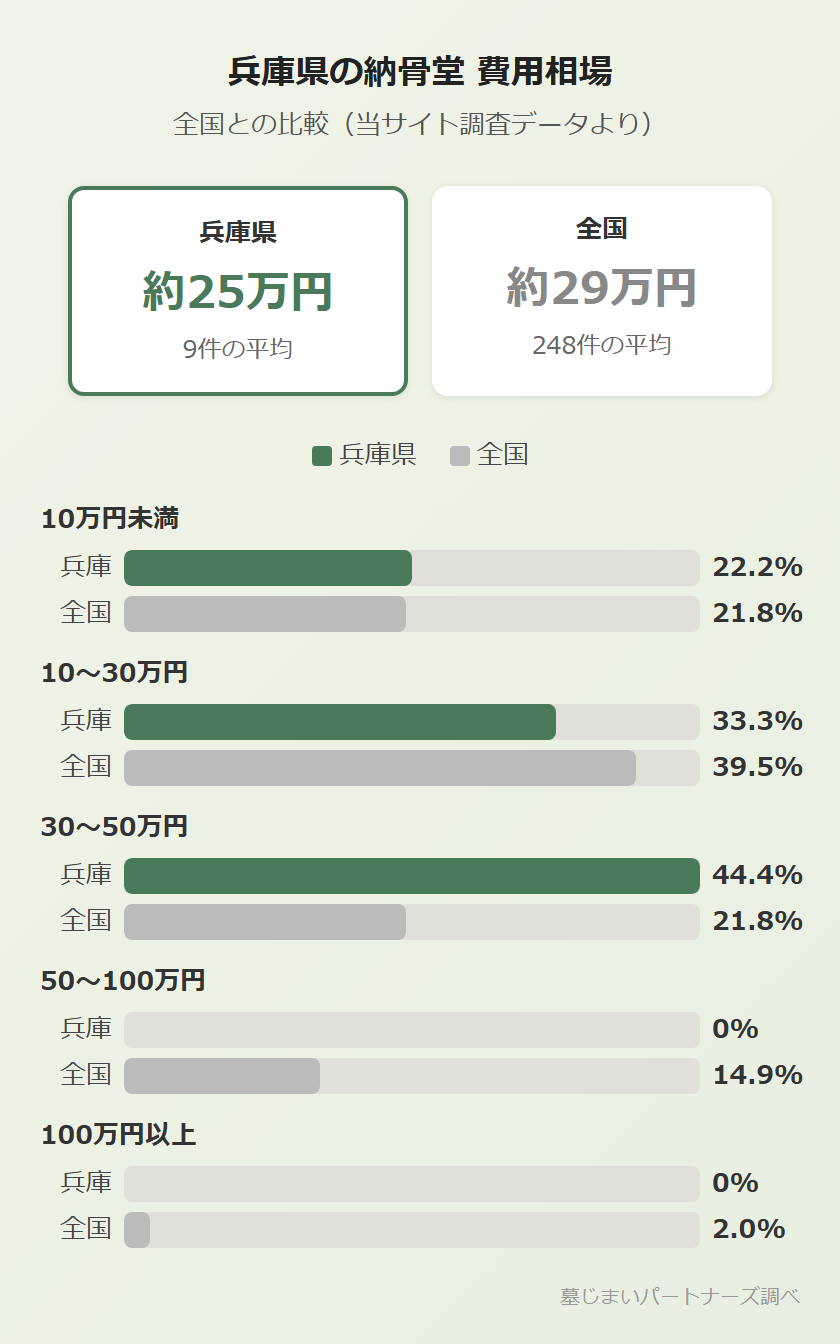 兵庫県の納骨堂 費用相場
全国との比較（当サイト調査データより）

兵庫県
約25万円
9件の平均

全国
約29万円
248件の平均

兵庫県 全国

10万円未満
兵庫 22.2%
全国 21.8%

10〜30万円
兵庫 33.3%
全国 39.5%

30〜50万円
兵庫 44.4%
全国 21.8%

50〜100万円
兵庫 0%
全国 14.9%

100万円以上
兵庫 0%
全国 2.0%

墓じまいパートナーズ調べ