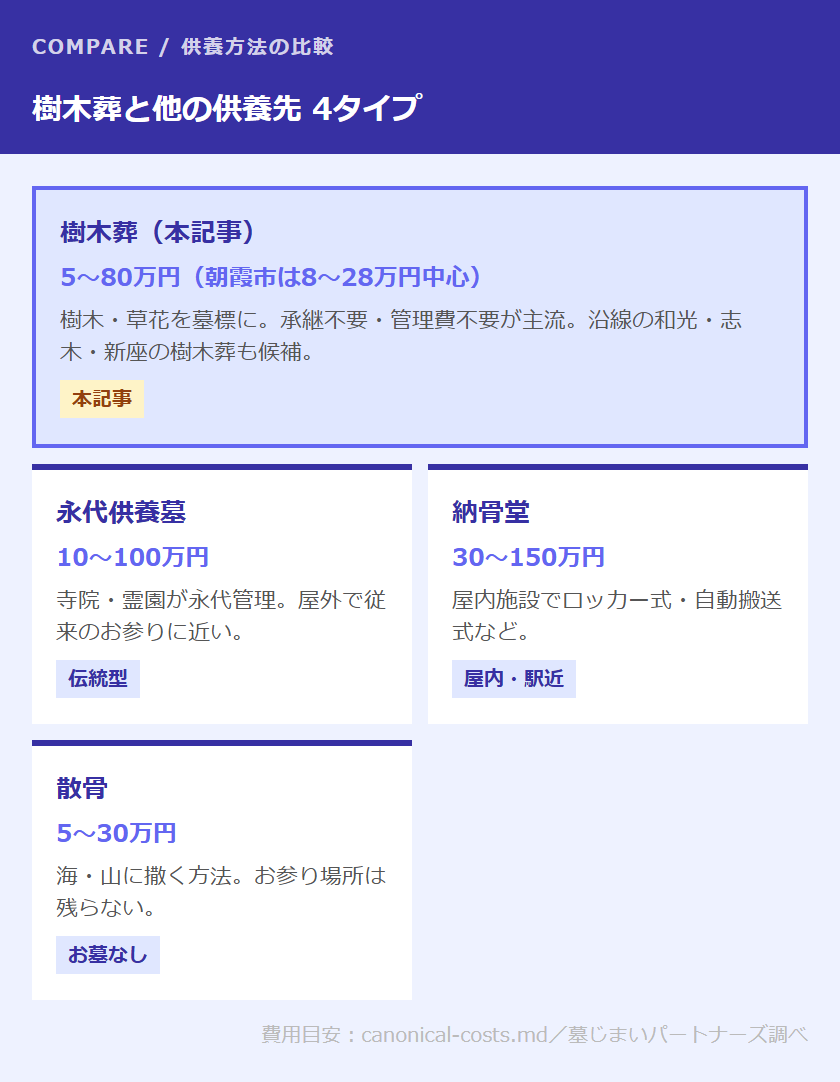 COMPARE / 供養方法の比較

樹木葬と他の供養先 4タイプ

樹木葬（本記事）

5〜80万円（朝霞市は8〜28万円中心）

樹木・草花を墓標に。承継不要・管理費不要が主流。沿線の和光・志木・新座の樹木葬も候補。

本記事

永代供養墓

10〜100万円

寺院・霊園が永代管理。屋外で従来のお参りに近い。

伝統型

納骨堂

30〜150万円

屋内施設でロッカー式・自動搬送式など。

屋内・駅近

散骨

5〜30万円

海・山に撒く方法。お参り場所は残らない。

お墓なし

費用目安：canonical-costs.md／墓じまいパートナーズ調べ