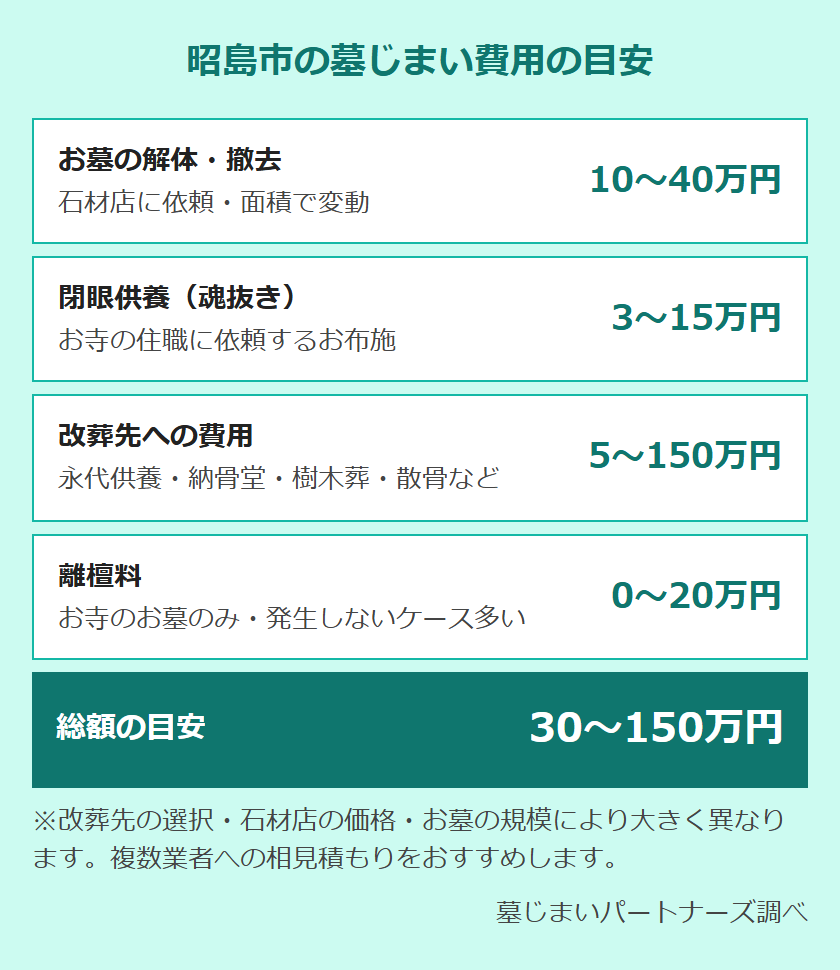 昭島市の墓じまい費用の目安

お墓の解体・撤去
石材店に依頼・面積で変動
10〜40万円

閉眼供養（魂抜き）
お寺の住職に依頼するお布施
3〜15万円

改葬先への費用
永代供養・納骨堂・樹木葬・散骨など
5〜150万円

離檀料
お寺のお墓のみ・発生しないケース多い
0〜20万円

総額の目安
30〜150万円

※改葬先の選択・石材店の価格・お墓の規模により大きく異なります。複数業者への相見積もりをおすすめします。

墓じまいパートナーズ調べ