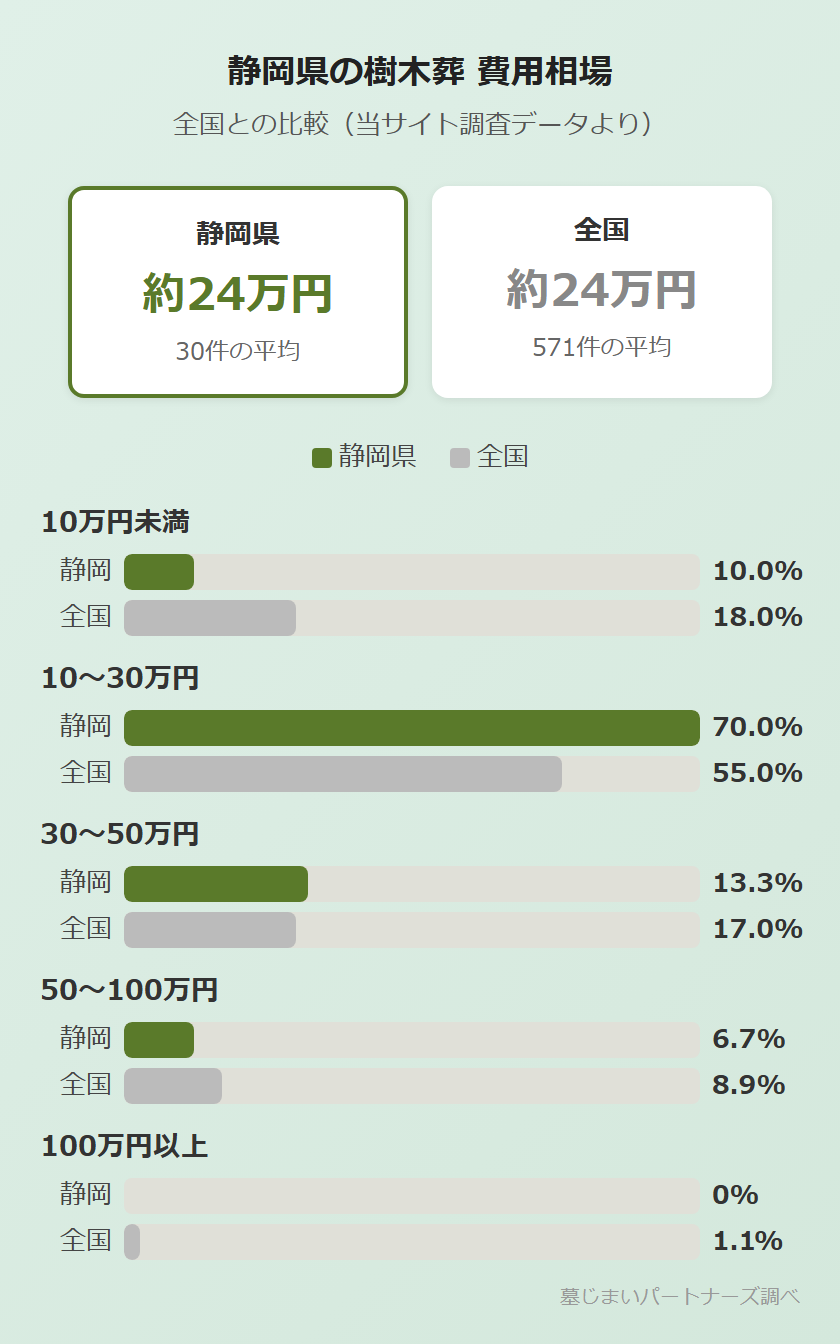 静岡県の樹木葬 費用相場

全国との比較（当サイト調査データより）

静岡県
約24万円
30件の平均

全国
約24万円
571件の平均

静岡県 全国

10万円未満
静岡 10.0%
全国 18.0%

10〜30万円
静岡 70.0%
全国 55.0%

30〜50万円
静岡 13.3%
全国 17.0%

50〜100万円
静岡 6.7%
全国 8.9%

100万円以上
静岡 0%
全国 1.1%

墓じまいパートナーズ調べ