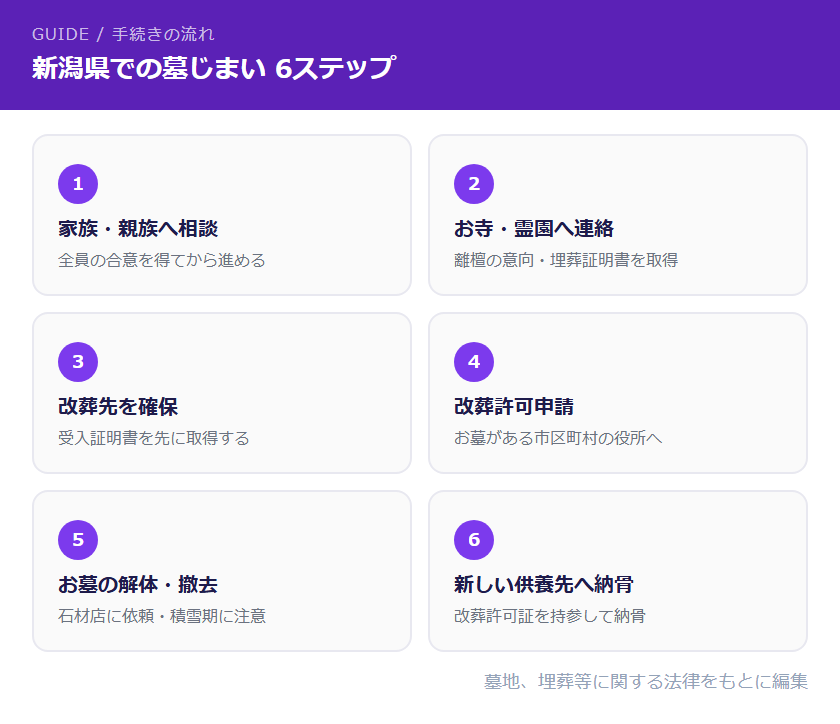 GUIDE / 手続きの流れ
新潟県での墓じまい 6ステップ

1
家族・親族へ相談
全員の合意を得てから進める

2
お寺・霊園へ連絡
離檀の意向・埋葬証明書を取得

3
改葬先を確保
受入証明書を先に取得する

4
改葬許可申請
お墓がある市区町村の役所へ

5
お墓の解体・撤去
石材店に依頼・積雪期に注意

6
新しい供養先へ納骨
改葬許可証を持参して納骨

墓地、埋葬等に関する法律をもとに編集