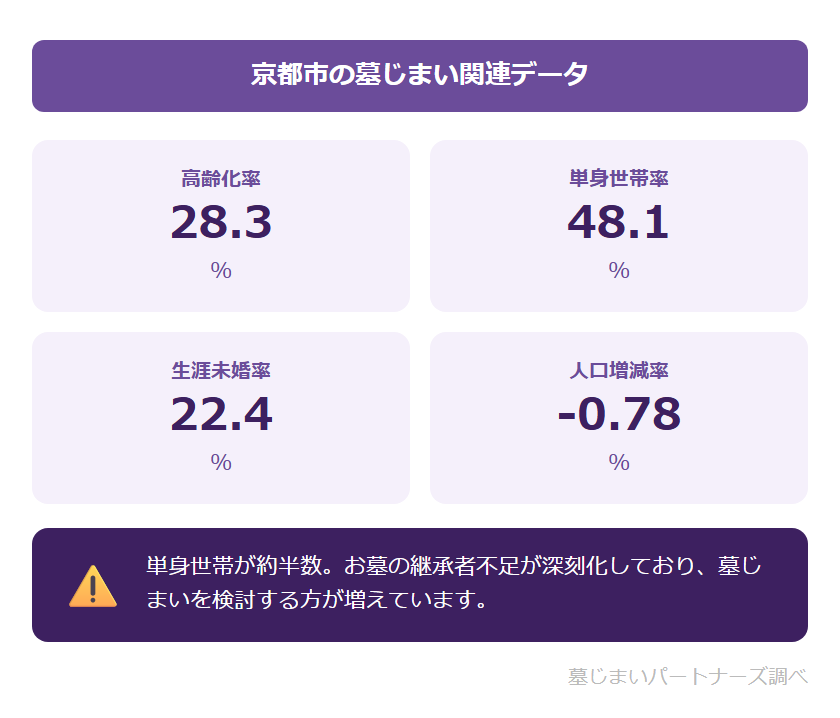 京都市の墓じまい関連データ

高齢化率
28.3
%

単身世帯率
48.1
%

生涯未婚率
22.4
%

人口増減率
-0.78
%

単身世帯が約半数。お墓の継承者不足が深刻化しており、墓じまいを検討する方が増えています。

墓じまいパートナーズ調べ