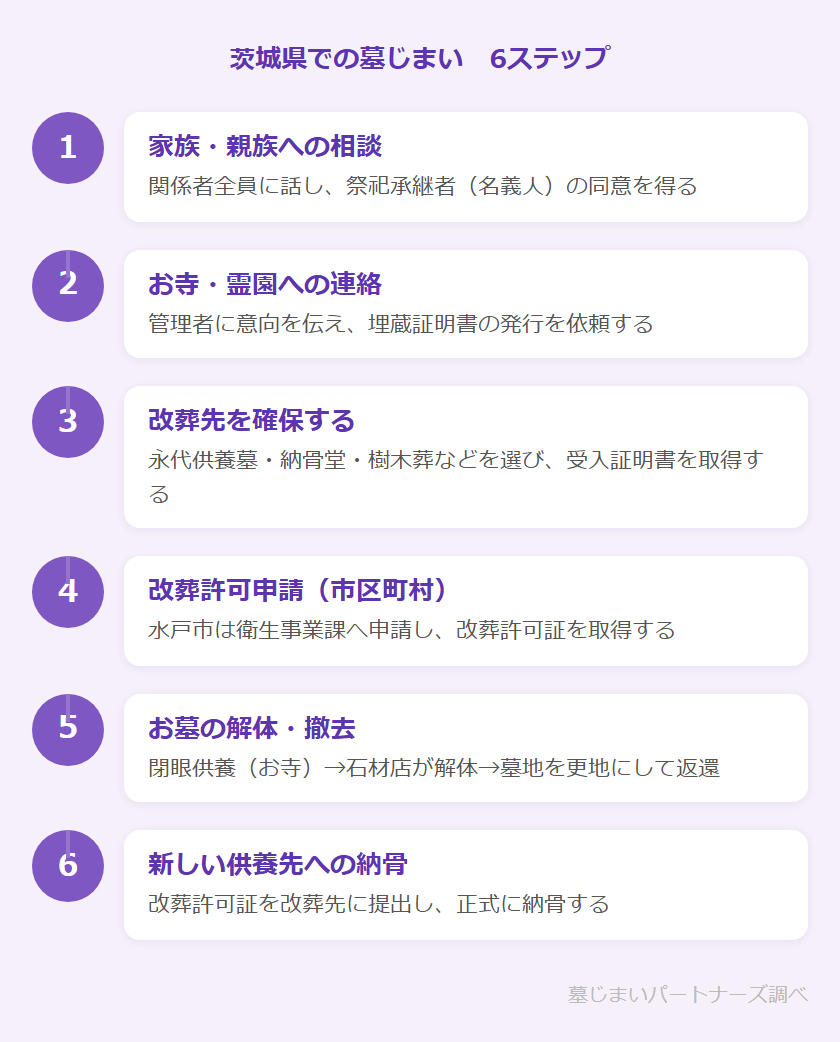 茨城県での墓じまい　6ステップ

1
家族・親族への相談
関係者全員に話し、祭祀承継者（名義人）の同意を得る

2
お寺・霊園への連絡
管理者に意向を伝え、埋蔵証明書の発行を依頼する

3
改葬先を確保する
永代供養墓・納骨堂・樹木葬などを選び、受入証明書を取得する

4
改葬許可申請（市区町村）
水戸市は衛生事業課へ申請し、改葬許可証を取得する

5
お墓の解体・撤去
閉眼供養（お寺）→石材店が解体→墓地を更地にして返還

6
新しい供養先への納骨
改葬許可証を改葬先に提出し、正式に納骨する

墓じまいパートナーズ調べ