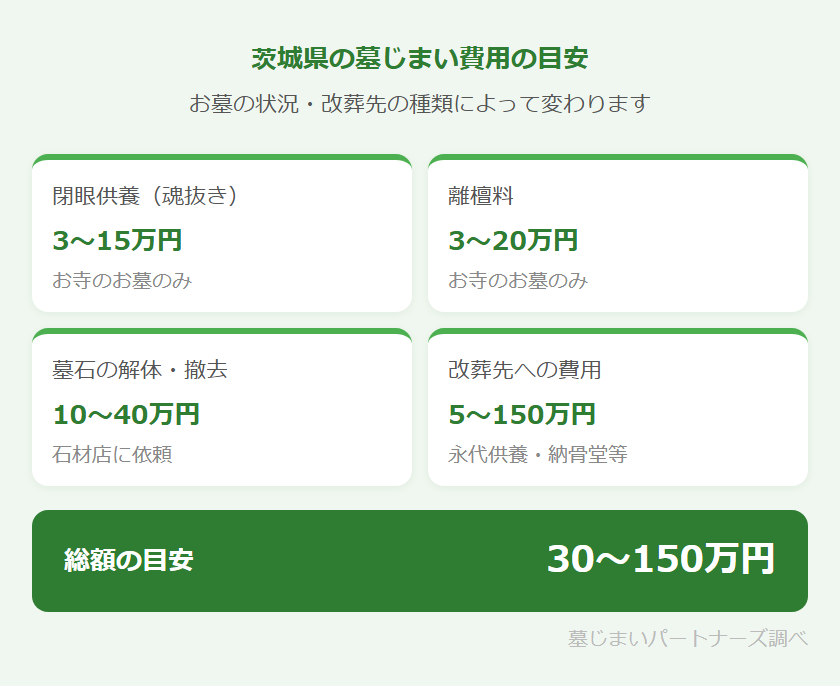 茨城県の墓じまい費用の目安

お墓の状況・改葬先の種類によって変わります

閉眼供養（魂抜き）

3〜15万円

お寺のお墓のみ

離檀料

3〜20万円

お寺のお墓のみ

墓石の解体・撤去

10〜40万円

石材店に依頼

改葬先への費用

5〜150万円

永代供養・納骨堂等

総額の目安

30〜150万円

墓じまいパートナーズ調べ