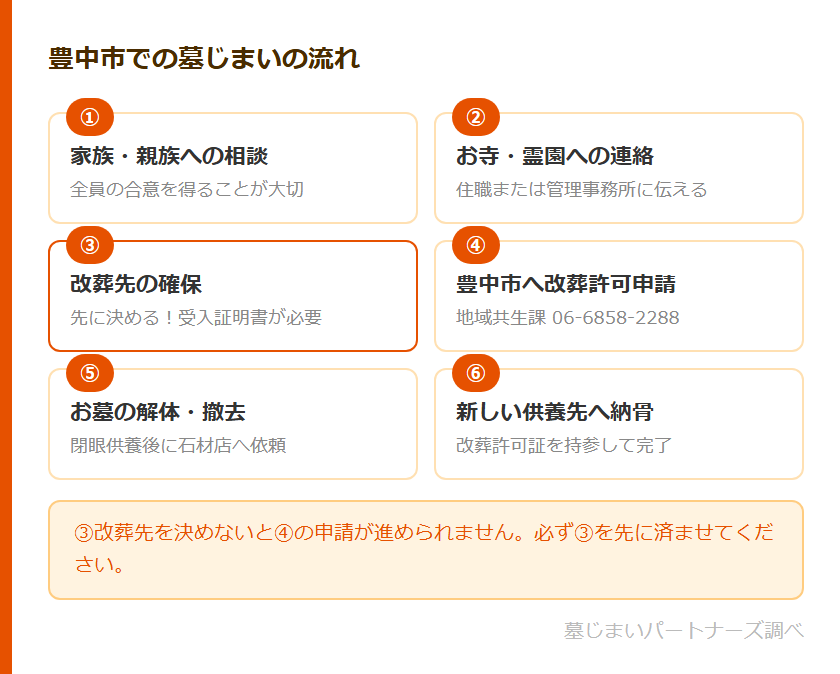 豊中市での墓じまいの流れ

①
家族・親族への相談
全員の合意を得ることが大切

②
お寺・霊園への連絡
住職または管理事務所に伝える

③
改葬先の確保
先に決める！受入証明書が必要

④
豊中市へ改葬許可申請
地域共生課 06-6858-2288

⑤
お墓の解体・撤去
閉眼供養後に石材店へ依頼

⑥
新しい供養先へ納骨
改葬許可証を持参して完了

③改葬先を決めないと④の申請が進められません。必ず③を先に済ませてください。

墓じまいパートナーズ調べ