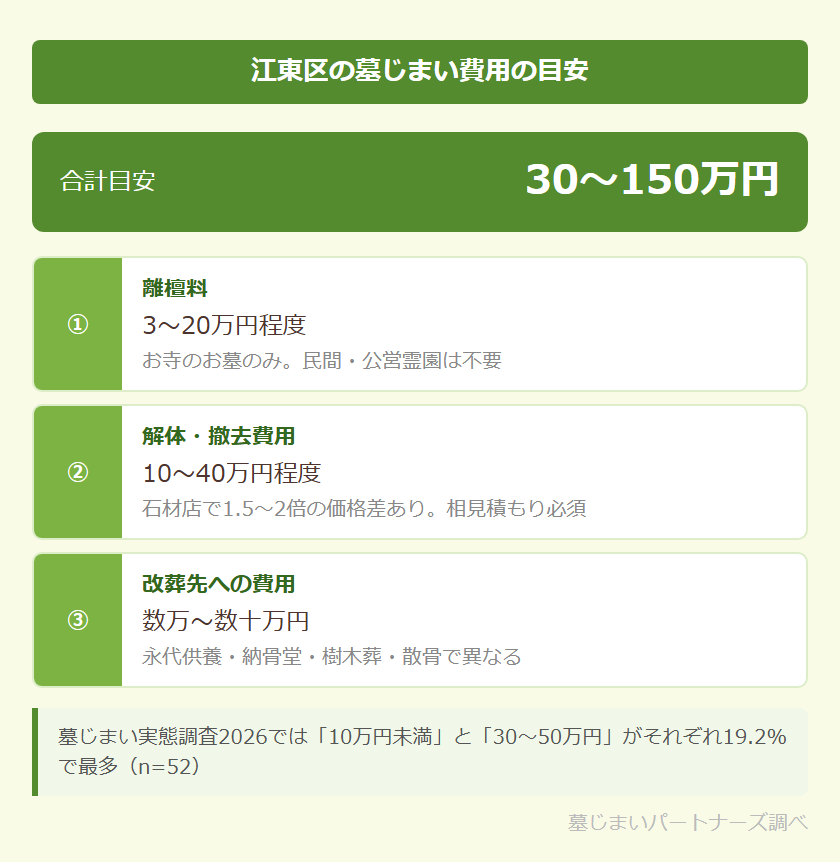 江東区の墓じまい費用の目安

合計目安 30〜150万円

①
離檀料
3〜20万円程度
お寺のお墓のみ。民間・公営霊園は不要

②
解体・撤去費用
10〜40万円程度
石材店で1.5〜2倍の価格差あり。相見積もり必須

③
改葬先への費用
数万〜数十万円
永代供養・納骨堂・樹木葬・散骨で異なる

墓じまい実態調査2026では「10万円未満」と「30〜50万円」がそれぞれ19.2%で最多（n=52）

墓じまいパートナーズ調べ