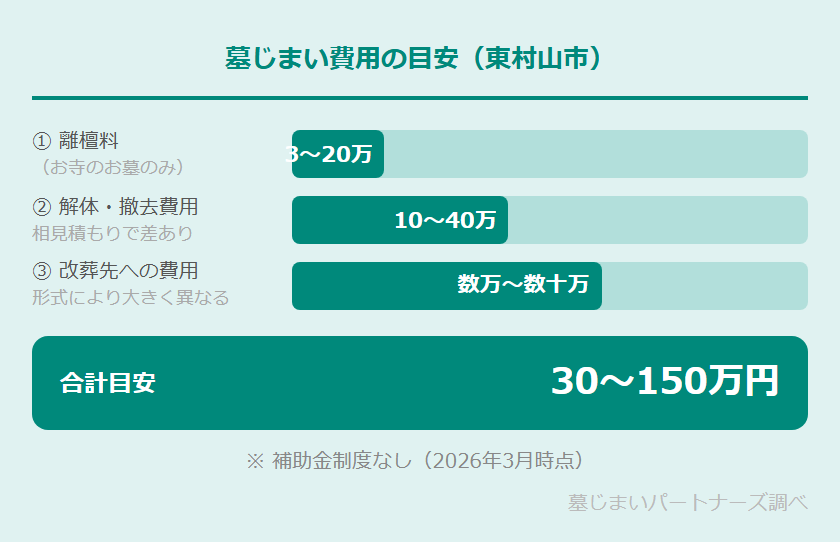 墓じまい費用の目安（東村山市）

① 離檀料
（お寺のお墓のみ）

3〜20万

② 解体・撤去費用
相見積もりで差あり

10〜40万

③ 改葬先への費用
形式により大きく異なる

数万〜数十万

合計目安

30〜150万円

※ 補助金制度なし（2026年3月時点）

墓じまいパートナーズ調べ