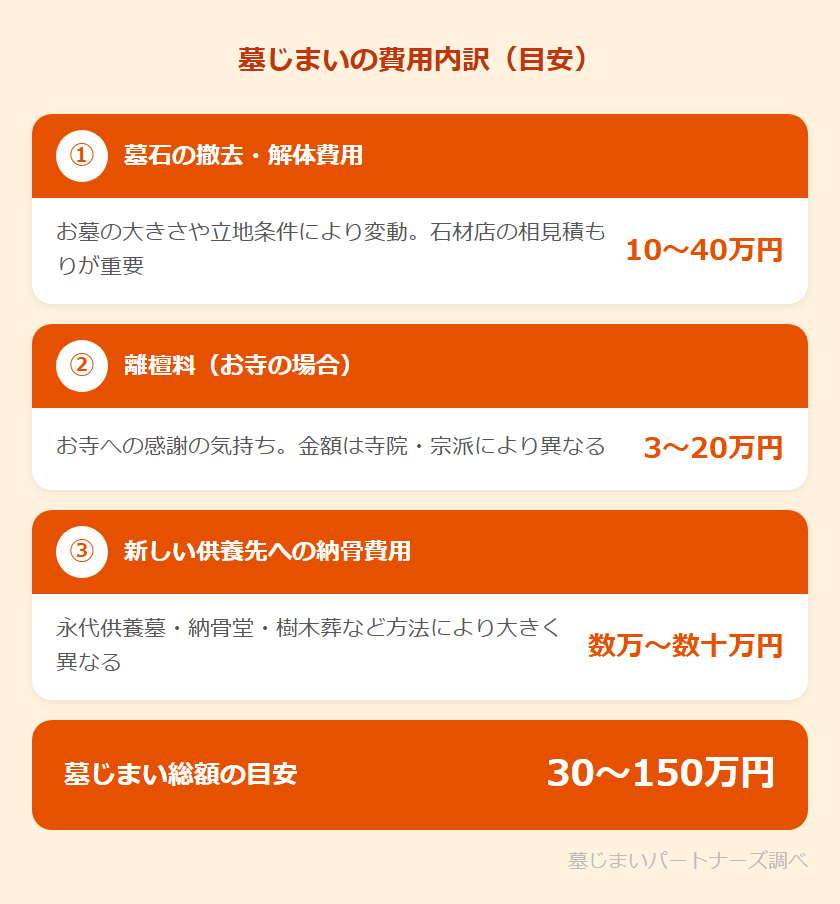 墓じまいの費用内訳（目安）

① 墓石の撤去・解体費用

お墓の大きさや立地条件により変動。石材店の相見積もりが重要

10〜40万円

② 離檀料（お寺の場合）

お寺への感謝の気持ち。金額は寺院・宗派により異なる

3〜20万円

③ 新しい供養先への納骨費用

永代供養墓・納骨堂・樹木葬など方法により大きく異なる

数万〜数十万円

墓じまい総額の目安

30〜150万円

墓じまいパートナーズ調べ