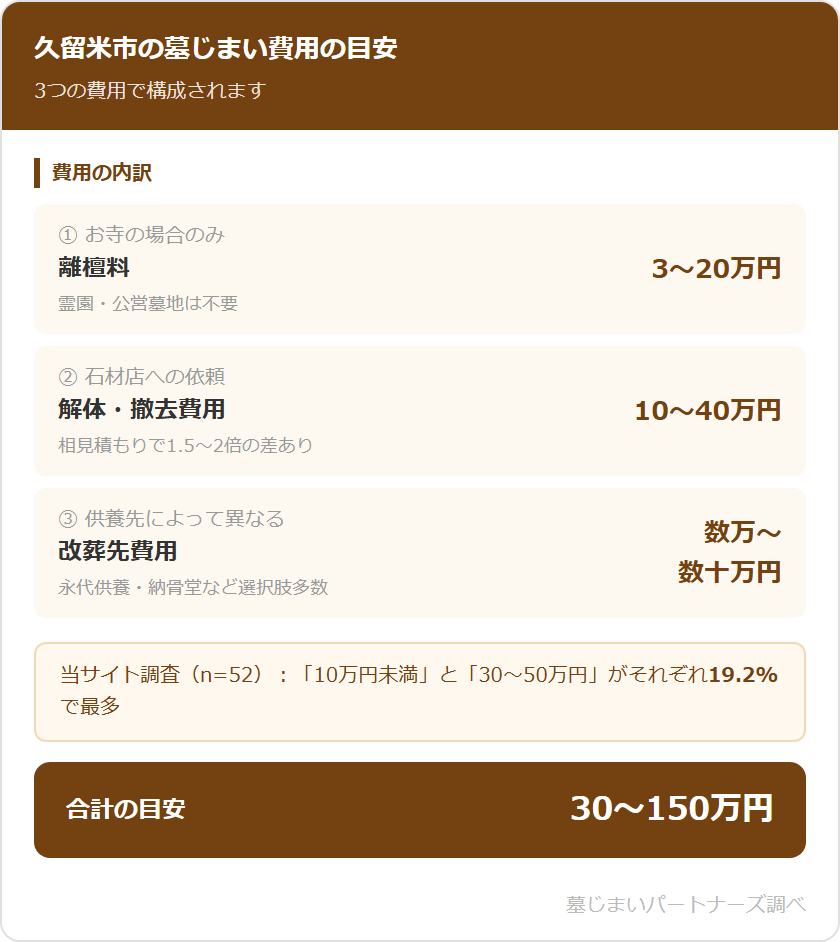 久留米市の墓じまい費用の目安
3つの費用で構成されます

費用の内訳

① お寺の場合のみ
離檀料
霊園・公営墓地は不要
3〜20万円

② 石材店への依頼
解体・撤去費用
相見積もりで1.5〜2倍の差あり
10〜40万円

③ 供養先によって異なる
改葬先費用
永代供養・納骨堂など選択肢多数
数万〜数十万円

当サイト調査（n=52）：「10万円未満」と「30〜50万円」がそれぞれ19.2%で最多

合計の目安
30〜150万円

墓じまいパートナーズ調べ