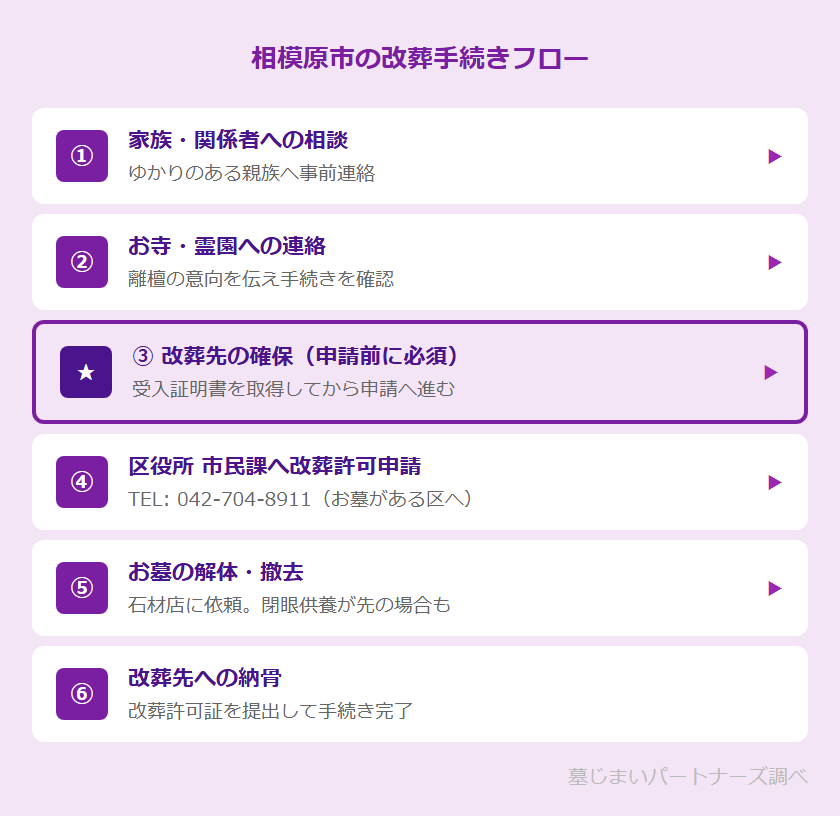 相模原市の改葬手続きフロー

①
家族・関係者への相談
ゆかりのある親族へ事前連絡
▶

②
お寺・霊園への連絡
離檀の意向を伝え手続きを確認
▶

★
③ 改葬先の確保（申請前に必須）
受入証明書を取得してから申請へ進む
▶

④
区役所 市民課へ改葬許可申請
TEL: 042-704-8911（お墓がある区へ）
▶

⑤
お墓の解体・撤去
石材店に依頼。閉眼供養が先の場合も
▶

⑥
改葬先への納骨
改葬許可証を提出して手続き完了

墓じまいパートナーズ調べ