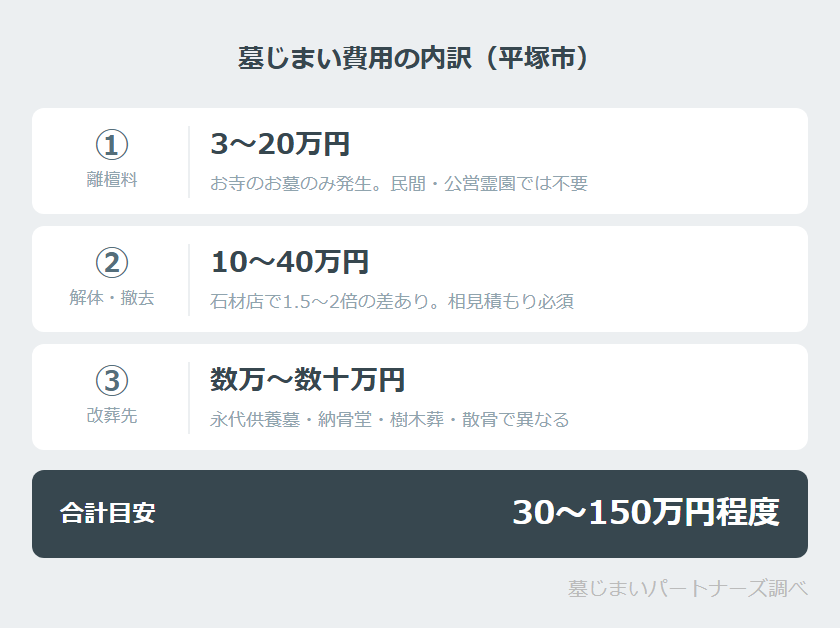 墓じまい費用の内訳（平塚市）

①
離檀料

3〜20万円
お寺のお墓のみ発生。民間・公営霊園では不要

②
解体・撤去

10〜40万円
石材店で1.5〜2倍の差あり。相見積もり必須

③
改葬先

数万〜数十万円
永代供養墓・納骨堂・樹木葬・散骨で異なる

合計目安
30〜150万円程度

墓じまいパートナーズ調べ