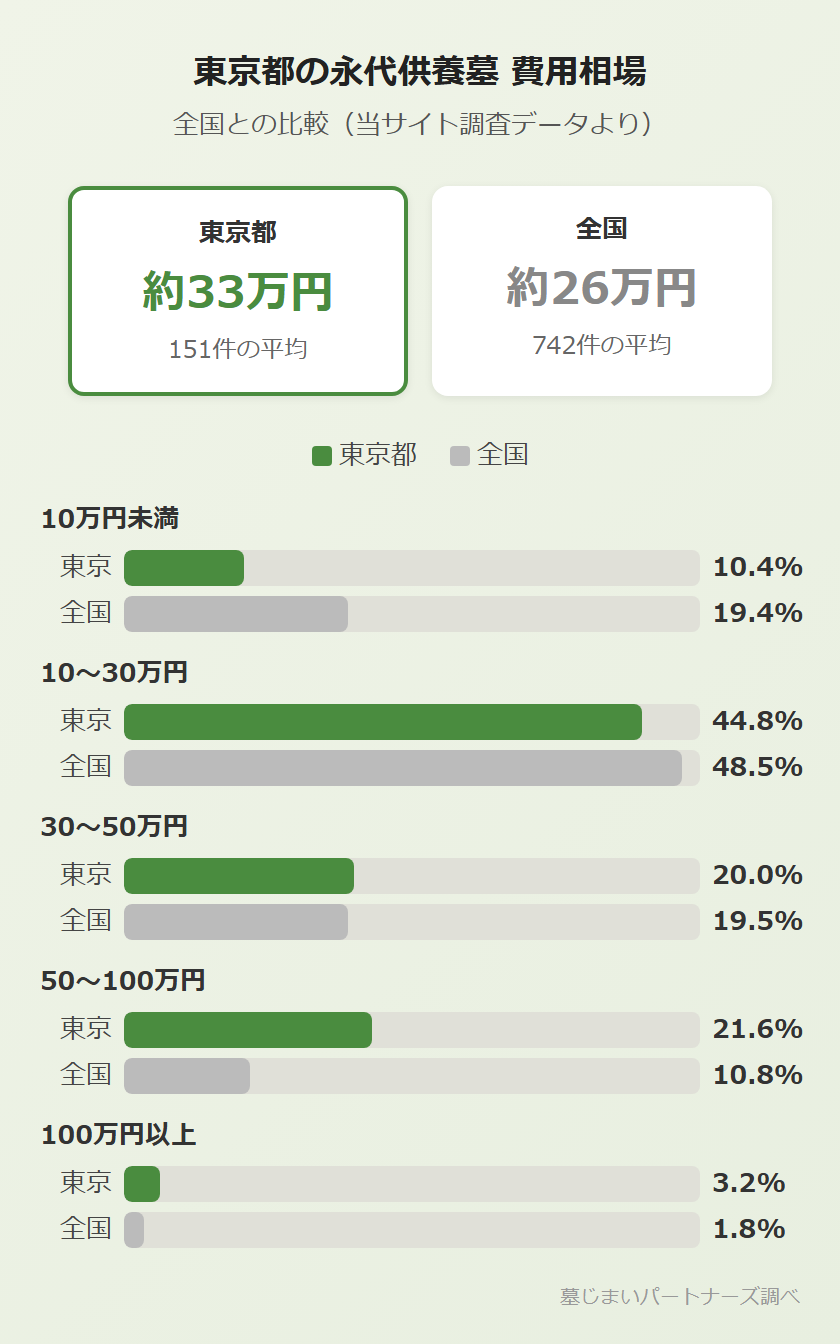 東京都の永代供養墓 費用相場

全国との比較（当サイト調査データより）

東京都
約33万円
151件の平均

全国
約26万円
742件の平均

東京都 全国

10万円未満
東京 10.4%
全国 19.4%

10〜30万円
東京 44.8%
全国 48.5%

30〜50万円
東京 20.0%
全国 19.5%

50〜100万円
東京 21.6%
全国 10.8%

100万円以上
東京 3.2%
全国 1.8%

墓じまいパートナーズ調べ