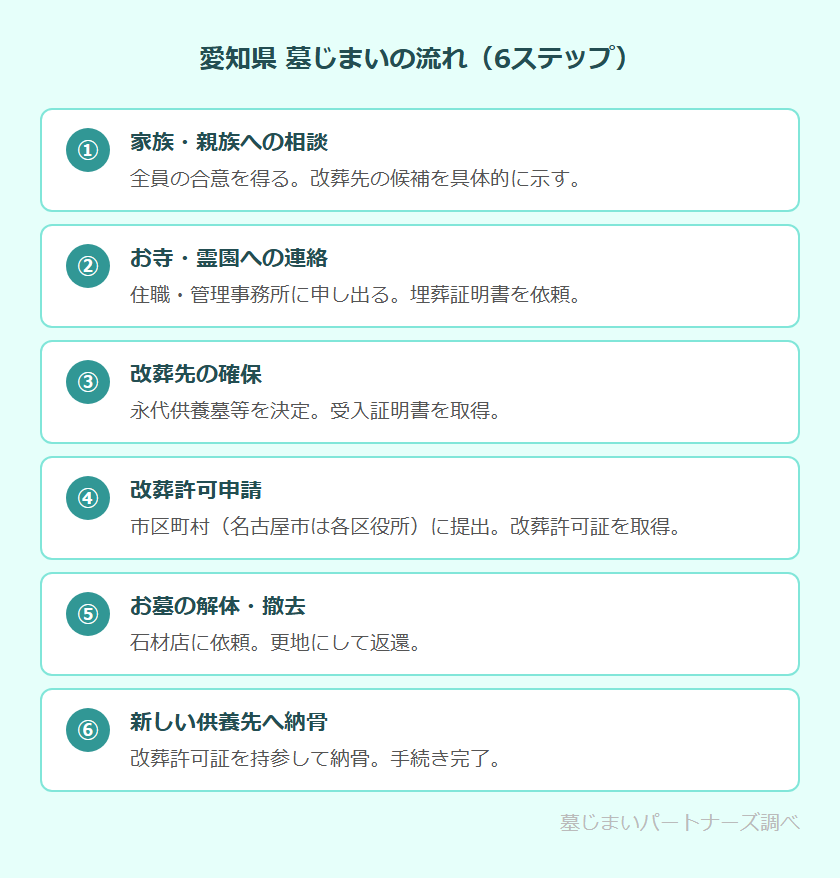 愛知県 墓じまいの流れ（6ステップ）

① 家族・親族への相談
全員の合意を得る。改葬先の候補を具体的に示す。

② お寺・霊園への連絡
住職・管理事務所に申し出る。埋葬証明書を依頼。

③ 改葬先の確保
永代供養墓等を決定。受入証明書を取得。

④ 改葬許可申請
市区町村（名古屋市は各区役所）に提出。改葬許可証を取得。

⑤ お墓の解体・撤去
石材店に依頼。更地にして返還。

⑥ 新しい供養先へ納骨
改葬許可証を持参して納骨。手続き完了。

墓じまいパートナーズ調べ