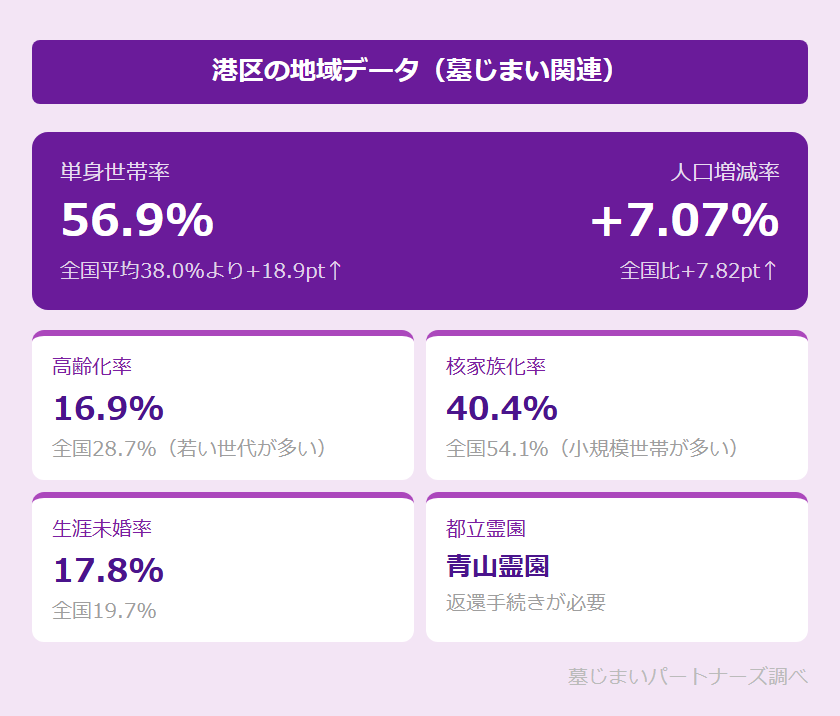 港区の地域データ（墓じまい関連）

単身世帯率
56.9%
全国平均38.0%より+18.9pt↑

人口増減率
+7.07%
全国比+7.82pt↑

高齢化率
16.9%
全国28.7%（若い世代が多い）

核家族化率
40.4%
全国54.1%（小規模世帯が多い）

生涯未婚率
17.8%
全国19.7%

都立霊園
青山霊園
返還手続きが必要

墓じまいパートナーズ調べ