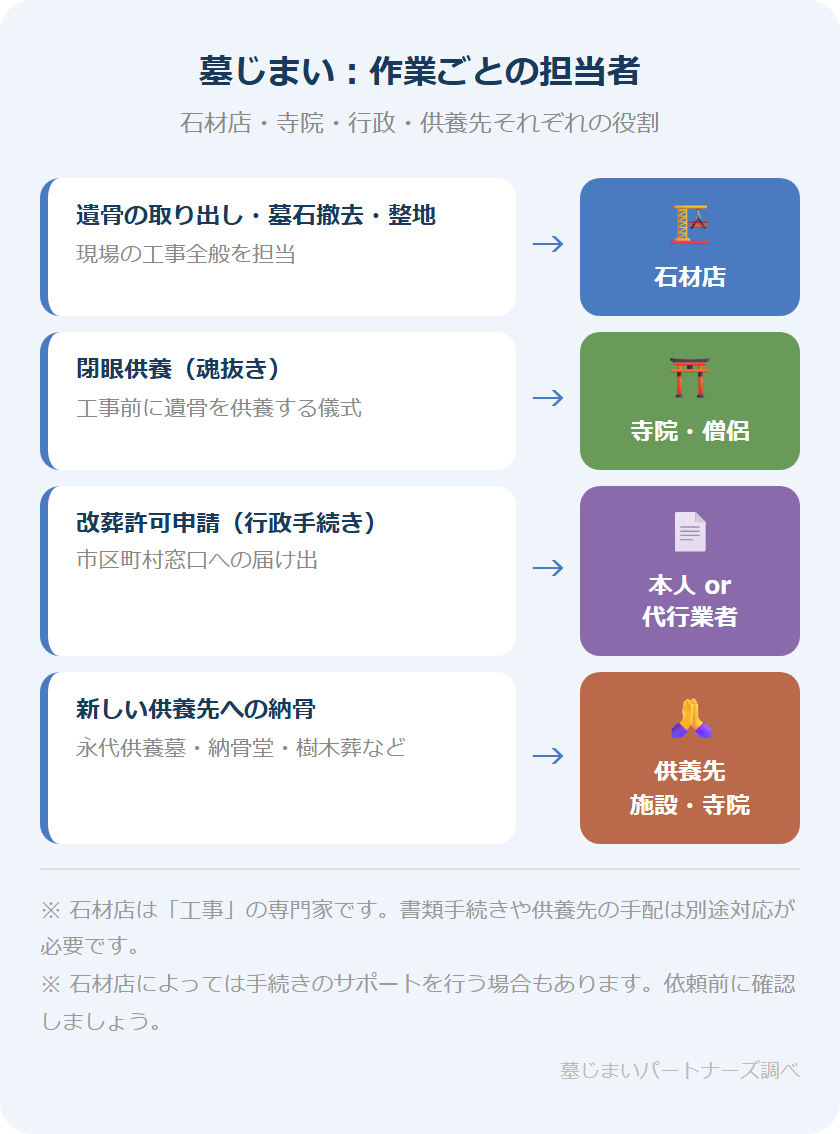 墓じまい：作業ごとの担当者

石材店・寺院・行政・供養先それぞれの役割

遺骨の取り出し・墓石撤去・整地
現場の工事全般を担当

→

石材店

閉眼供養（魂抜き）
工事前に遺骨を供養する儀式

→

寺院・僧侶

改葬許可申請（行政手続き）
市区町村窓口への届け出

→

本人 or 代行業者

新しい供養先への納骨
永代供養墓・納骨堂・樹木葬など

→

供養先 施設・寺院

※ 石材店は「工事」の専門家です。書類手続きや供養先の手配は別途対応が必要です。

※ 石材店によっては手続きのサポートを行う場合もあります。依頼前に確認しましょう。

墓じまいパートナーズ調べ