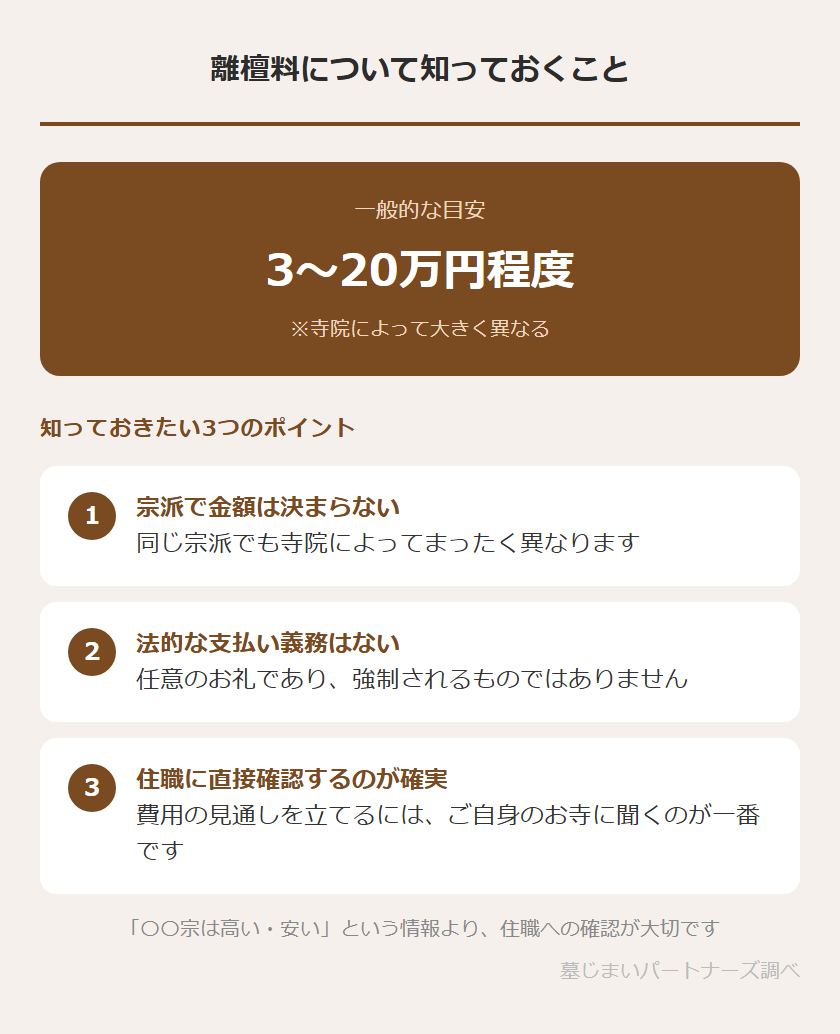 離檀料について知っておくこと

一般的な目安

3〜20万円程度

※寺院によって大きく異なる

知っておきたい3つのポイント

1 宗派で金額は決まらない
同じ宗派でも寺院によってまったく異なります

2 法的な支払い義務はない
任意のお礼であり、強制されるものではありません

3 住職に直接確認するのが確実
費用の見通しを立てるには、ご自身のお寺に聞くのが一番です

「〇〇宗は高い・安い」という情報より、住職への確認が大切です

墓じまいパートナーズ調べ