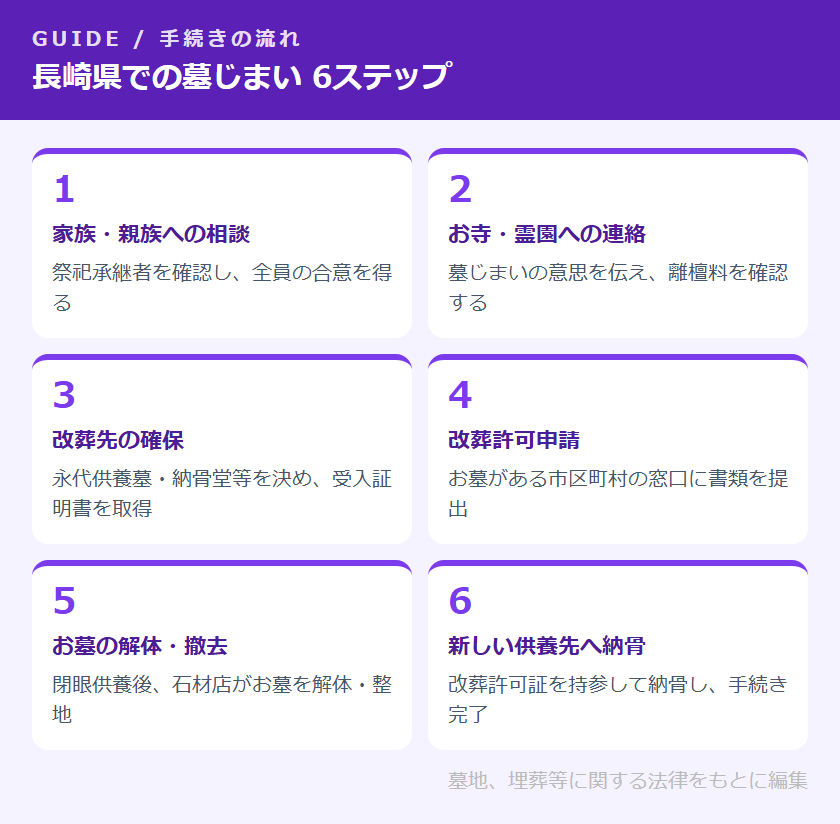 GUIDE / 手続きの流れ
長崎県での墓じまい 6ステップ

1
家族・親族への相談
祭祀承継者を確認し、全員の合意を得る

2
お寺・霊園への連絡
墓じまいの意思を伝え、離檀料を確認する

3
改葬先の確保
永代供養墓・納骨堂等を決め、受入証明書を取得

4
改葬許可申請
お墓がある市区町村の窓口に書類を提出

5
お墓の解体・撤去
閉眼供養後、石材店がお墓を解体・整地

6
新しい供養先へ納骨
改葬許可証を持参して納骨し、手続き完了

墓地、埋葬等に関する法律をもとに編集