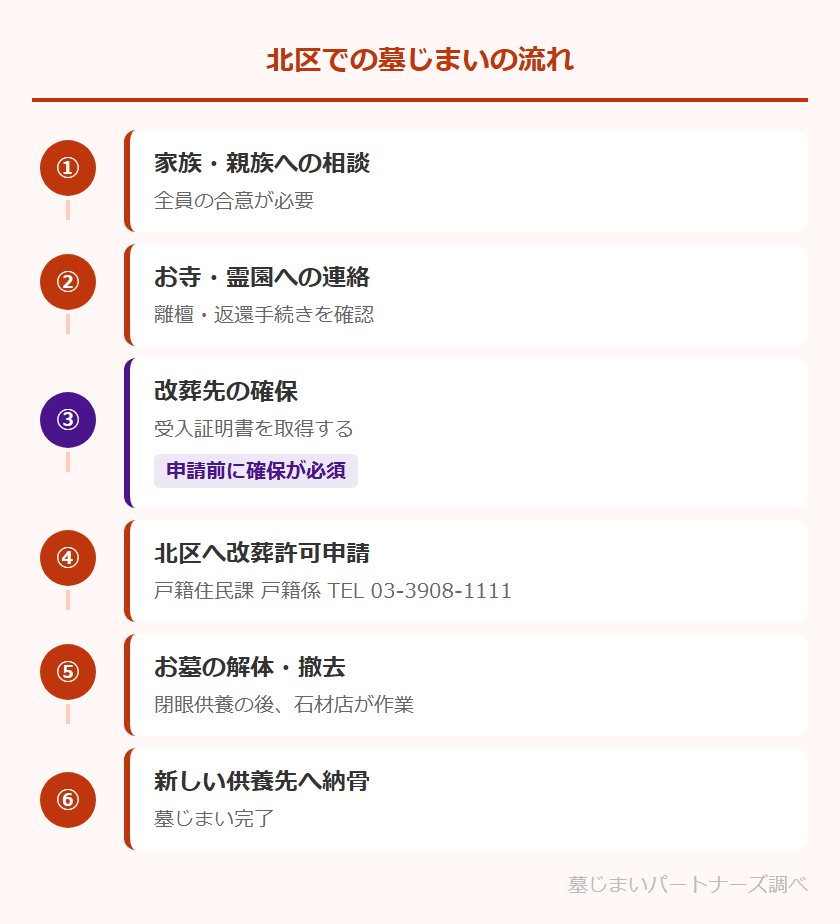 北区での墓じまいの流れ

①
家族・親族への相談
全員の合意が必要

②
お寺・霊園への連絡
離檀・返還手続きを確認

③
改葬先の確保
受入証明書を取得する
申請前に確保が必須

④
北区へ改葬許可申請
戸籍住民課 戸籍係 TEL 03-3908-1111

⑤
お墓の解体・撤去
閉眼供養の後、石材店が作業

⑥
新しい供養先へ納骨
墓じまい完了

墓じまいパートナーズ調べ