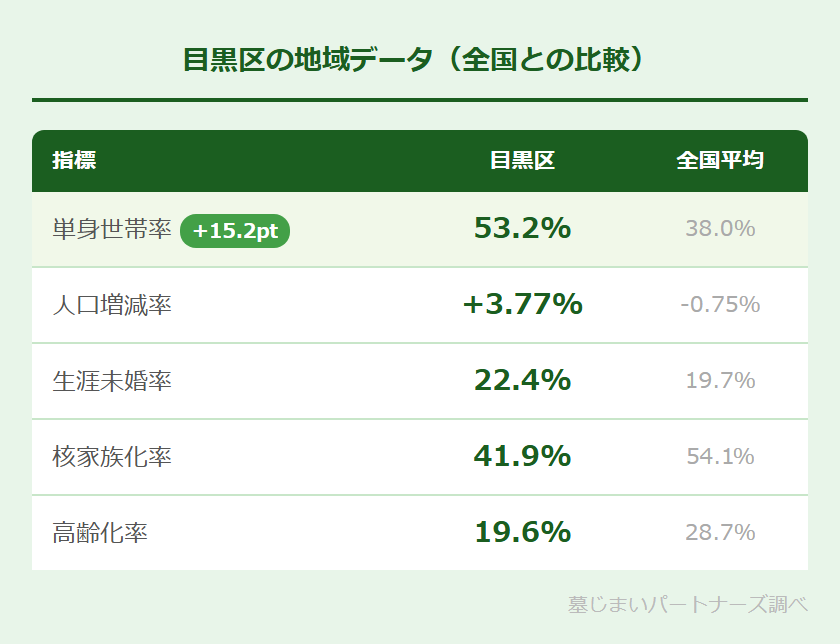 目黒区の地域データ（全国との比較）

| 指標 | 目黒区 | 全国平均 |
|---|---|---|
| 単身世帯率 +15.2pt | 53.2% | 38.0% |
| 人口増減率 | +3.77% | -0.75% |
| 生涯未婚率 | 22.4% | 19.7% |
| 核家族化率 | 41.9% | 54.1% |
| 高齢化率 | 19.6% | 28.7% |

墓じまいパートナーズ調べ