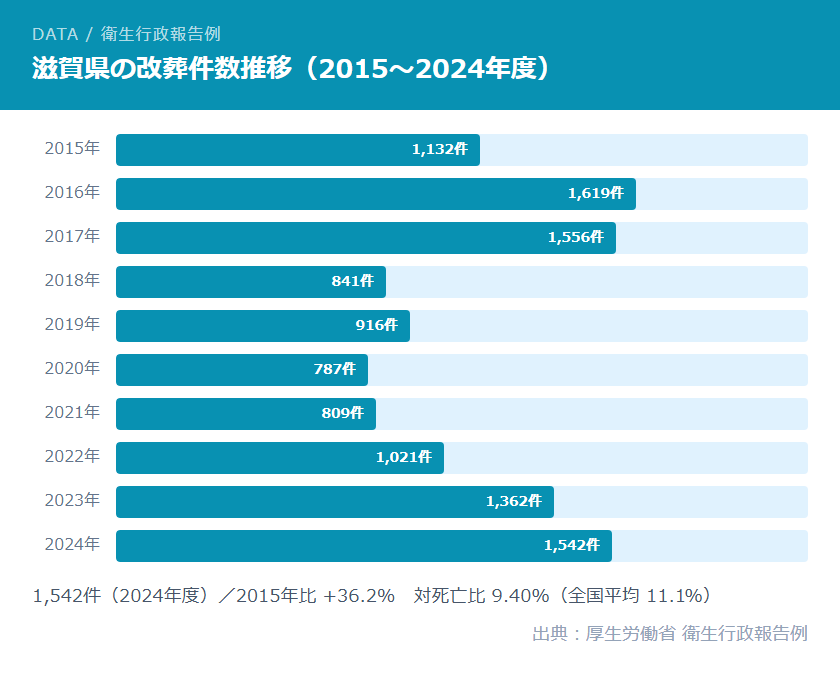 DATA / 衛生行政報告例

滋賀県の改葬件数推移（2015～2024年度）

2015年 1,132件
2016年 1,619件
2017年 1,556件
2018年 841件
2019年 916件
2020年 787件
2021年 809件
2022年 1,021件
2023年 1,362件
2024年 1,542件

1,542件（2024年度）／2015年比 +36.2%　対死亡比 9.40%（全国平均 11.1%）

出典：厚生労働省 衛生行政報告例