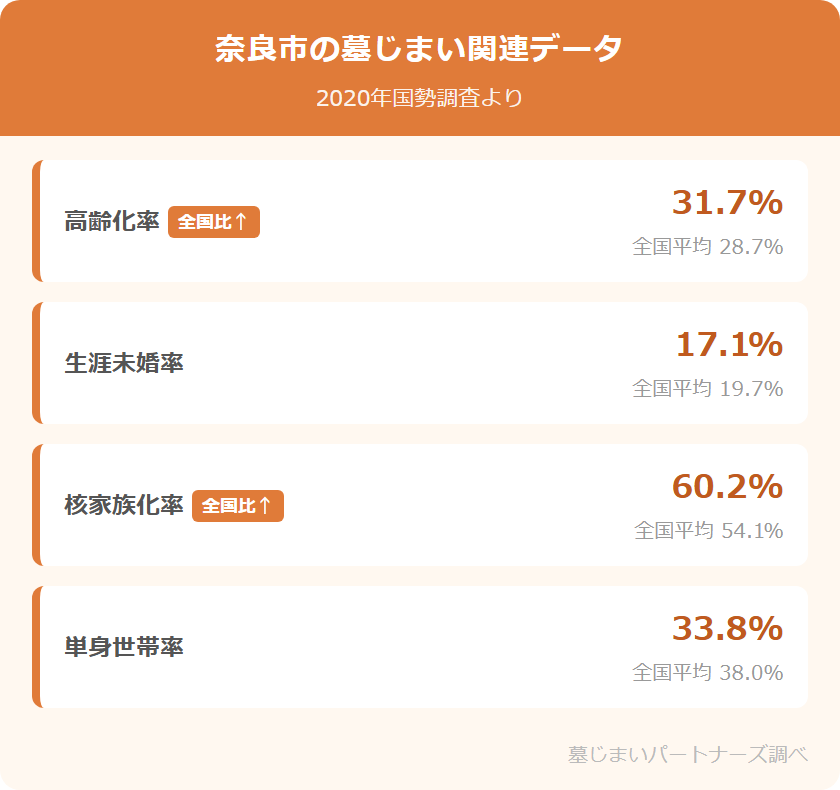 奈良市の墓じまい関連データ

2020年国勢調査より

高齢化率 全国比↑
31.7%
全国平均 28.7%

生涯未婚率
17.1%
全国平均 19.7%

核家族化率 全国比↑
60.2%
全国平均 54.1%

単身世帯率
33.8%
全国平均 38.0%

墓じまいパートナーズ調べ