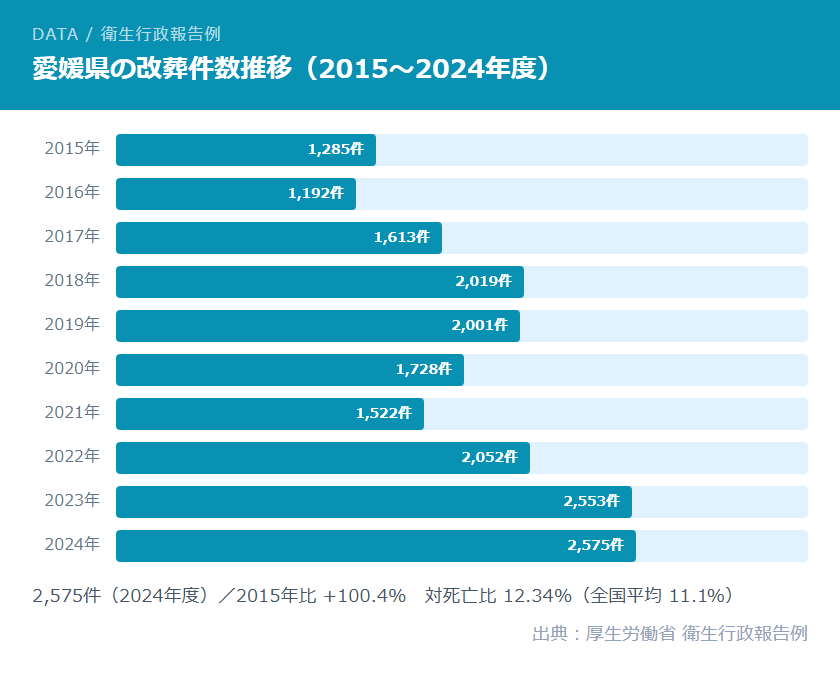 DATA / 衛生行政報告例

愛媛県の改葬件数推移（2015～2024年度）

2015年 1,285件
2016年 1,192件
2017年 1,613件
2018年 2,019件
2019年 2,001件
2020年 1,728件
2021年 1,522件
2022年 2,052件
2023年 2,553件
2024年 2,575件

2,575件（2024年度）／2015年比 +100.4%　対死亡比 12.34%（全国平均 11.1%）

出典：厚生労働省 衛生行政報告例