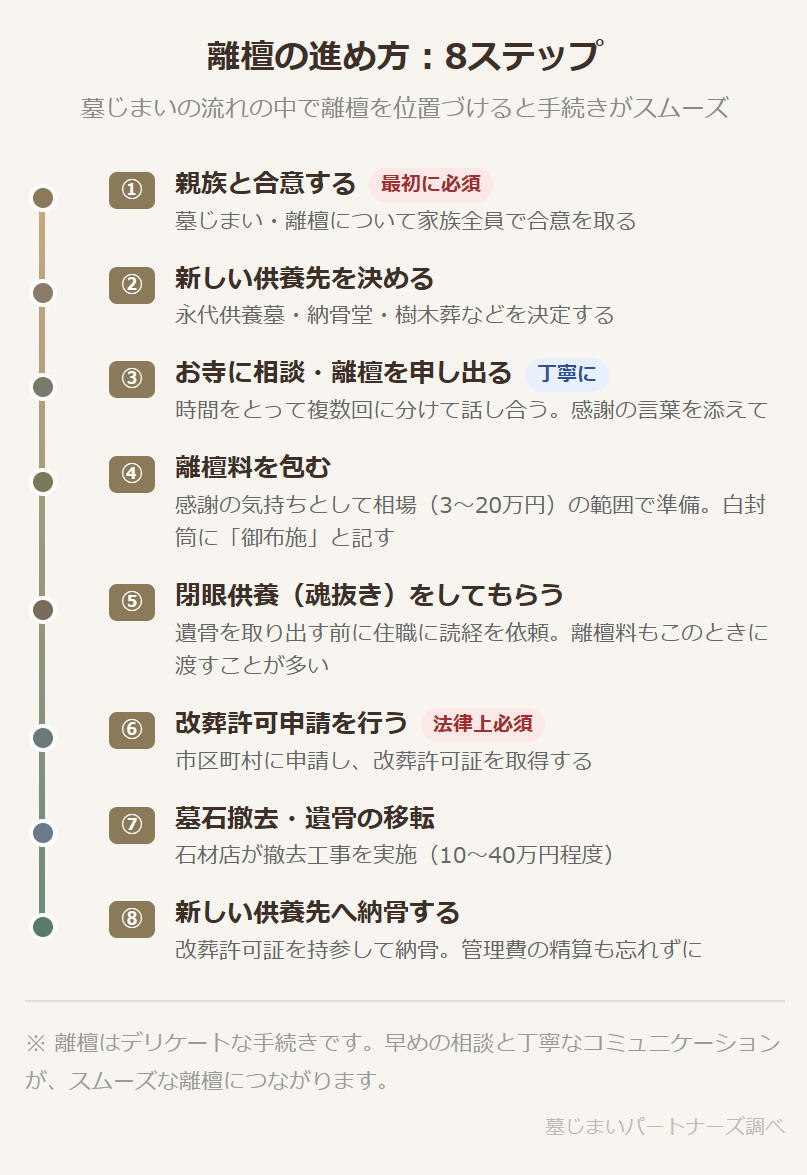 離檀の進め方：8ステップ

墓じまいの流れの中で離檀を位置づけると手続きがスムーズ

① 親族と合意する 最初に必須
墓じまい・離檀について家族全員で合意を取る

② 新しい供養先を決める
永代供養墓・納骨堂・樹木葬などを決定する

③ お寺に相談・離檀を申し出る 丁寧に
時間をとって複数回に分けて話し合う。感謝の言葉を添えて

④ 離檀料を包む
感謝の気持ちとして相場（3〜20万円）の範囲で準備。白封筒に「御布施」と記す

⑤ 閉眼供養（魂抜き）をしてもらう
遺骨を取り出す前に住職に読経を依頼。離檀料もこのときに渡すことが多い

⑥ 改葬許可申請を行う 法律上必須
市区町村に申請し、改葬許可証を取得する

⑦ 墓石撤去・遺骨の移転
石材店が撤去工事を実施（10〜40万円程度）

⑧ 新しい供養先へ納骨する
改葬許可証を持参して納骨。管理費の精算も忘れずに

※ 離檀はデリケートな手続きです。早めの相談と丁寧なコミュニケーションが、スムーズな離檀につながります。

墓じまいパートナーズ調べ