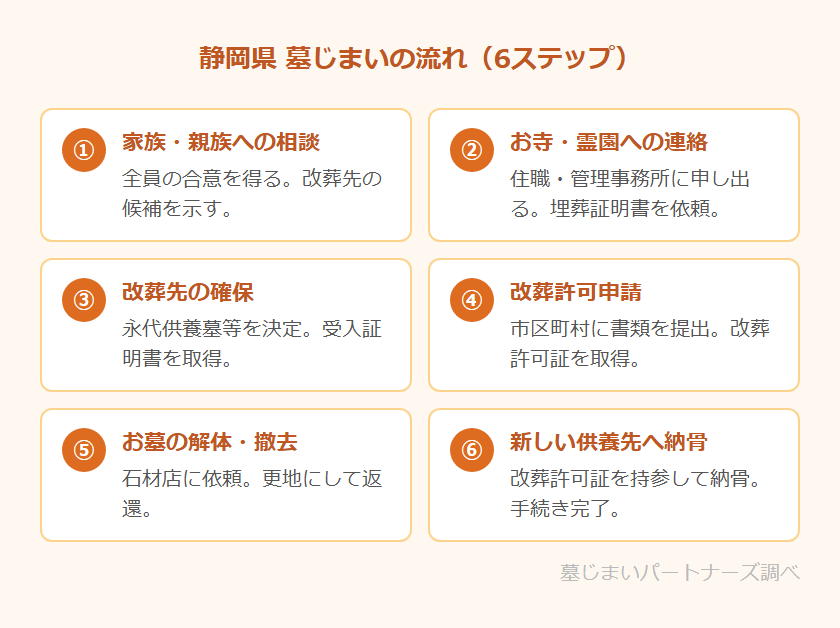 静岡県 墓じまいの流れ（6ステップ）

①
家族・親族への相談
全員の合意を得る。改葬先の候補を示す。

②
お寺・霊園への連絡
住職・管理事務所に申し出る。埋葬証明書を依頼。

③
改葬先の確保
永代供養墓等を決定。受入証明書を取得。

④
改葬許可申請
市区町村に書類を提出。改葬許可証を取得。

⑤
お墓の解体・撤去
石材店に依頼。更地にして返還。

⑥
新しい供養先へ納骨
改葬許可証を持参して納骨。手続き完了。

墓じまいパートナーズ調べ